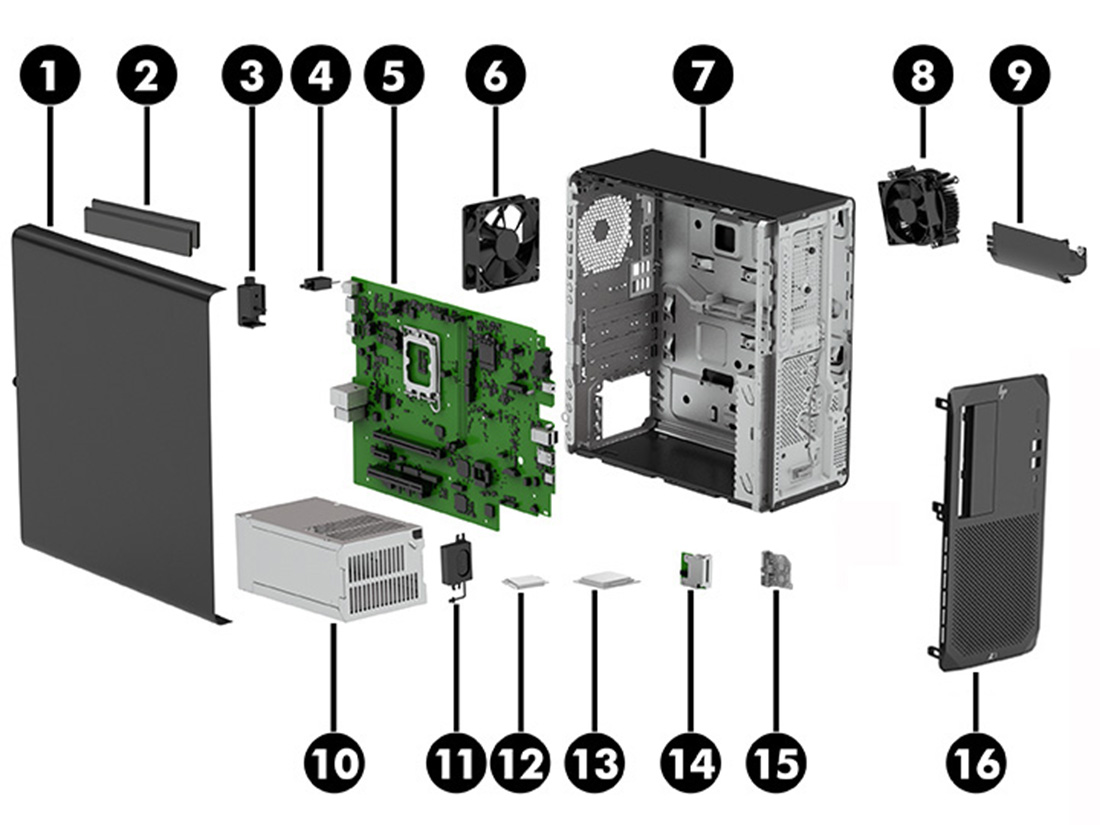 1
2
3
4
5
6
7
8
9
10
11
12
13
14
15
16