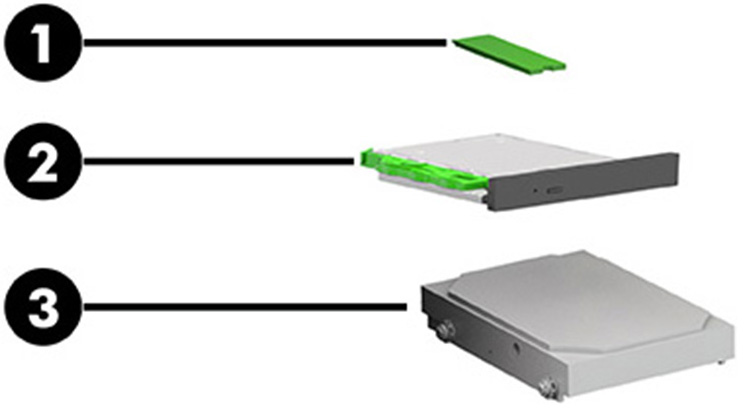 1

2

3