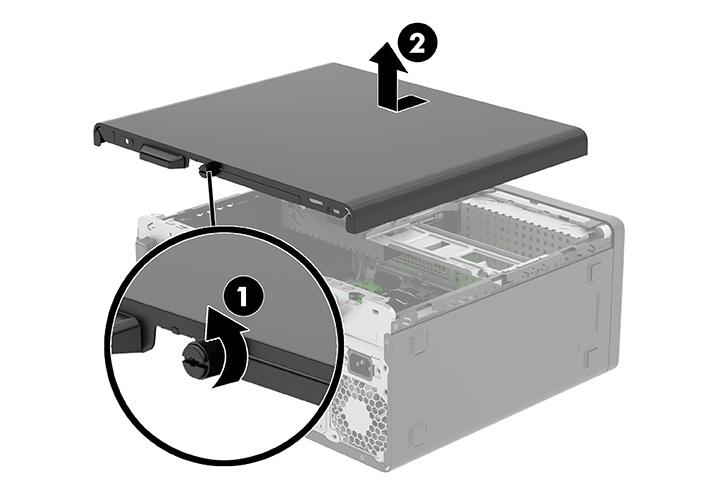 2

1