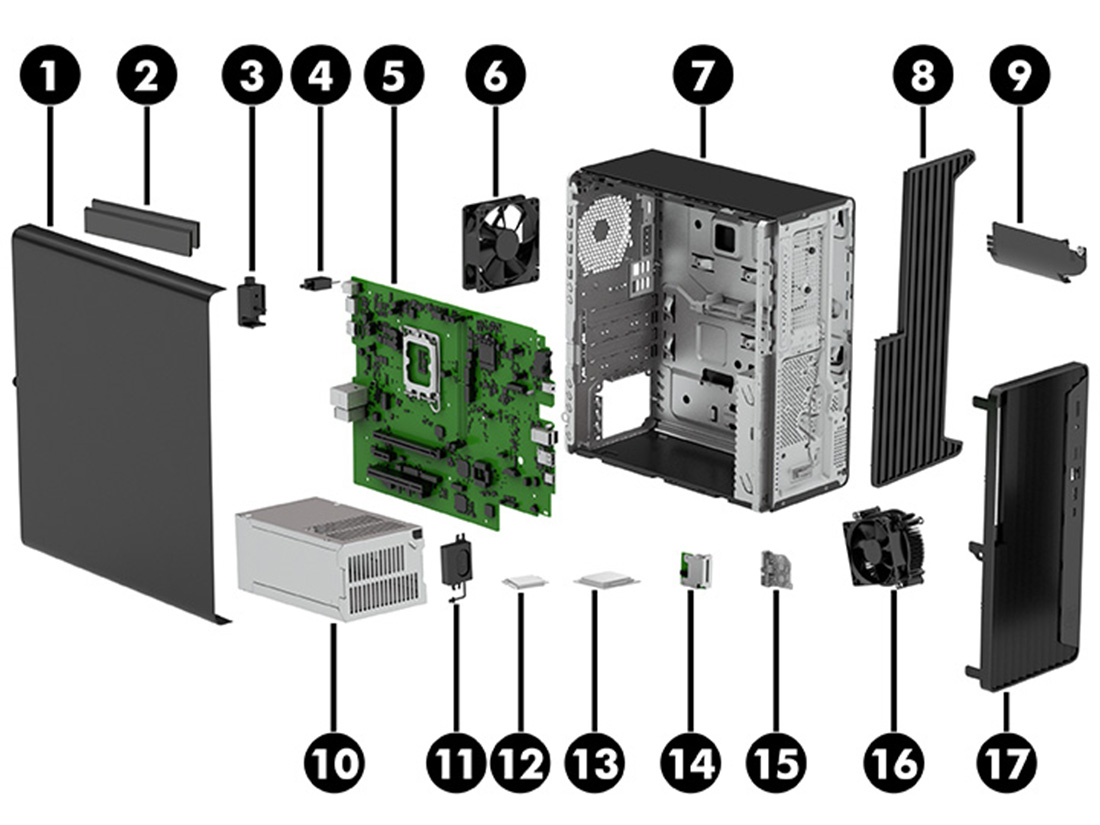 1
2
3
4
5
6
7
8
9
10
11
12
13
14
15
16
17