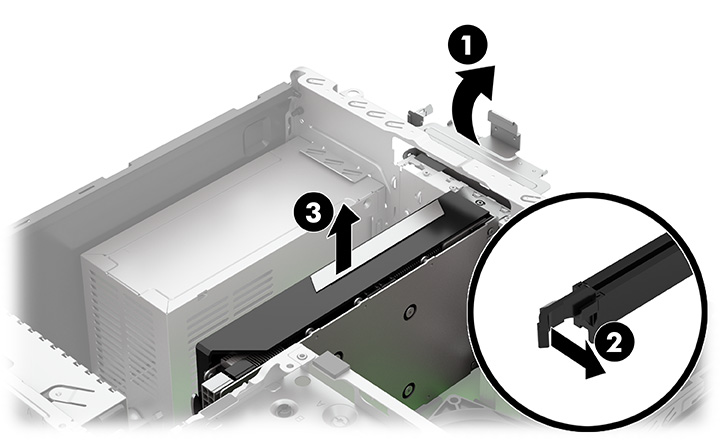 1
3
2