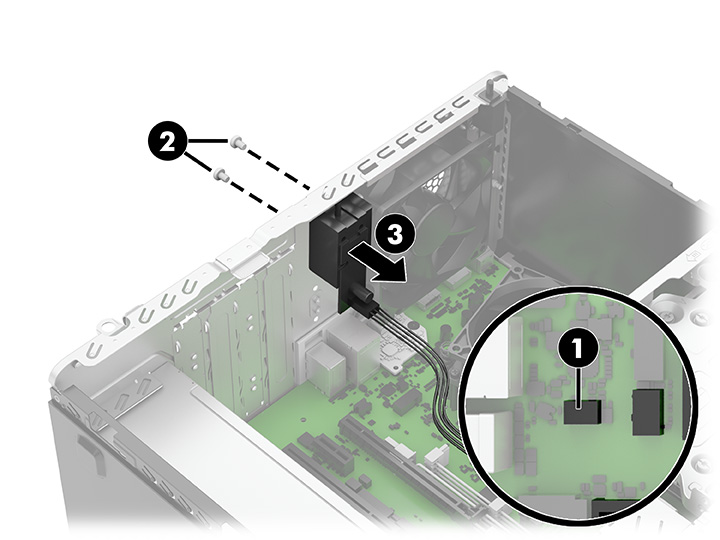 2
3
1