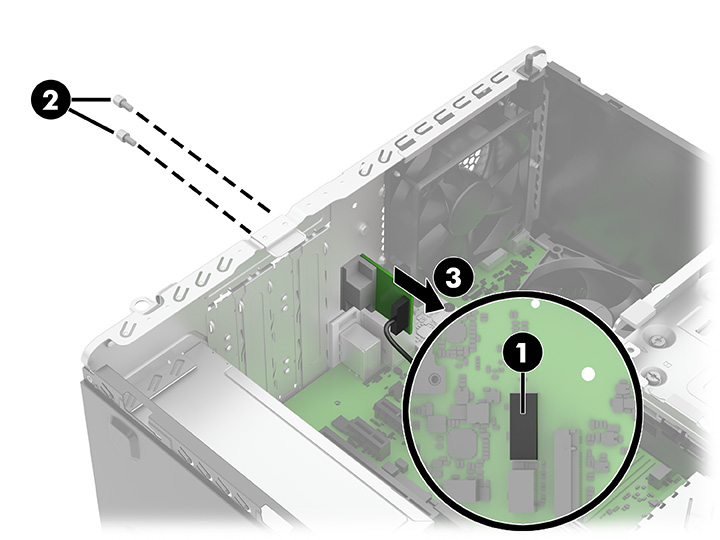 2
3
1