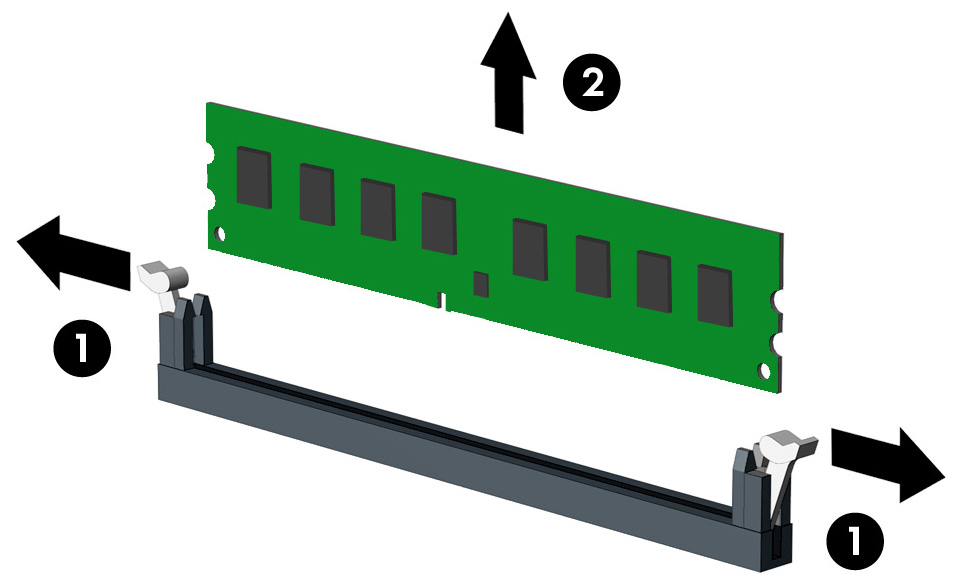 2
1
1