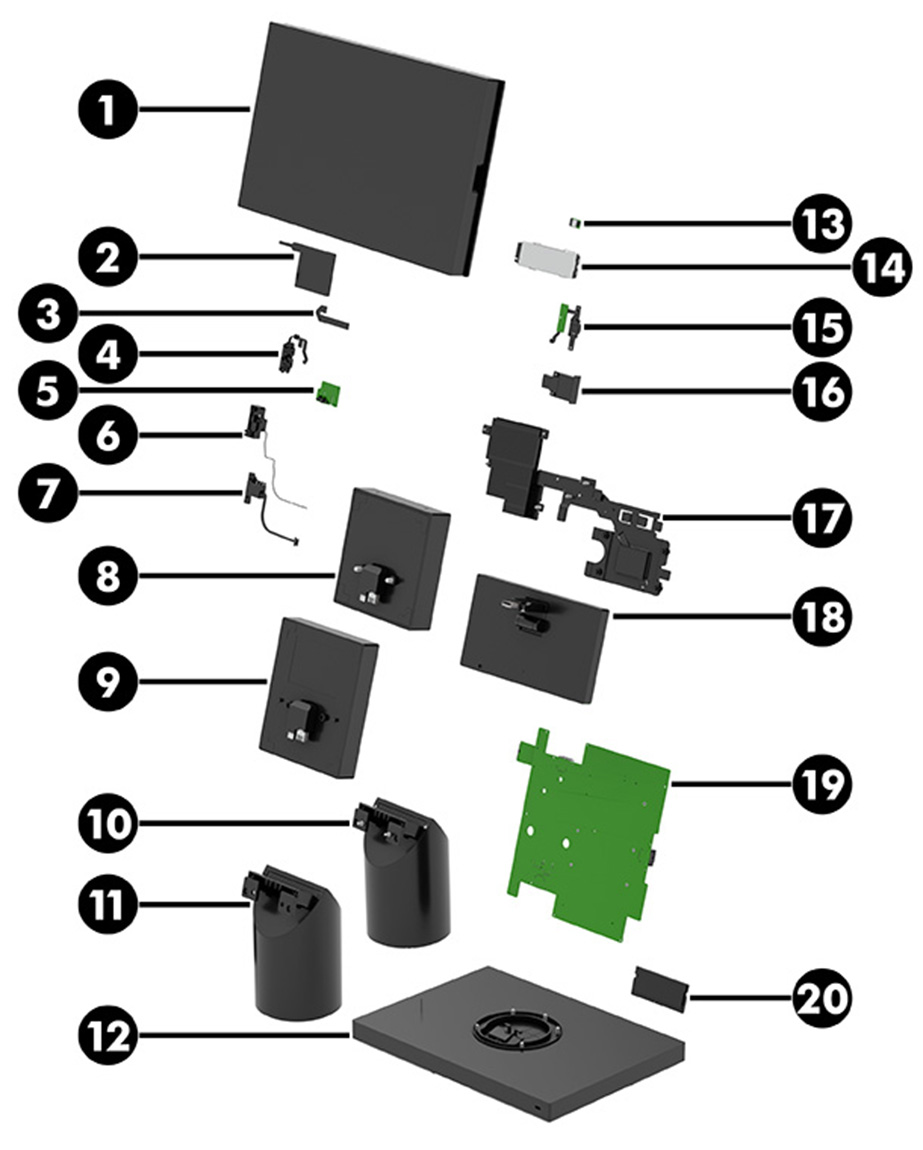 1
2
3
4
5
6
7
8
9
10
11
12
13
14
15
16
17
18
19
20