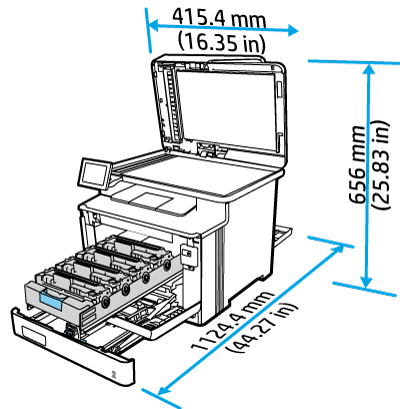 415.4 mm
(16.35 in)

656 mm
(25.83 in)

1124.4 mm
(44.27 in)

2