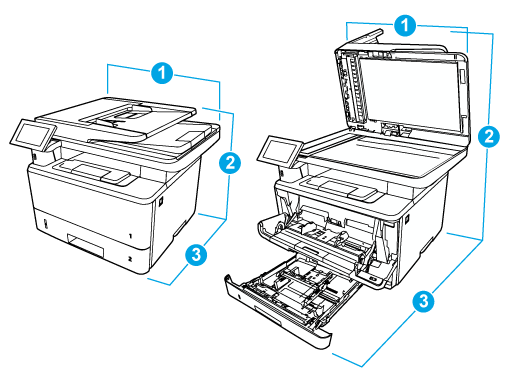 1
2
3
1
2
1
2
3