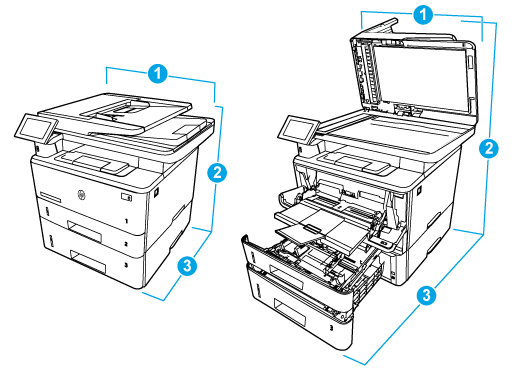 1
2
3
1
2
3
1
2
3
3