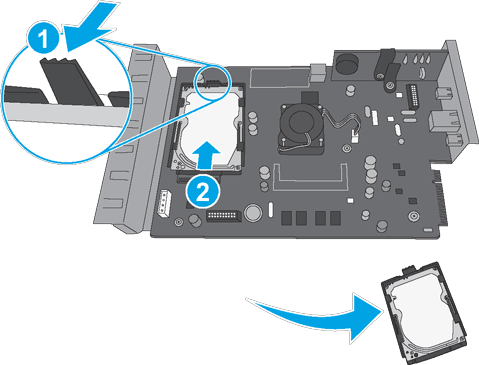 1
2