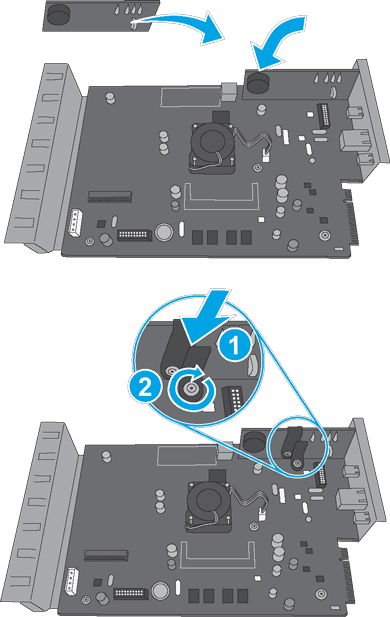 1
2