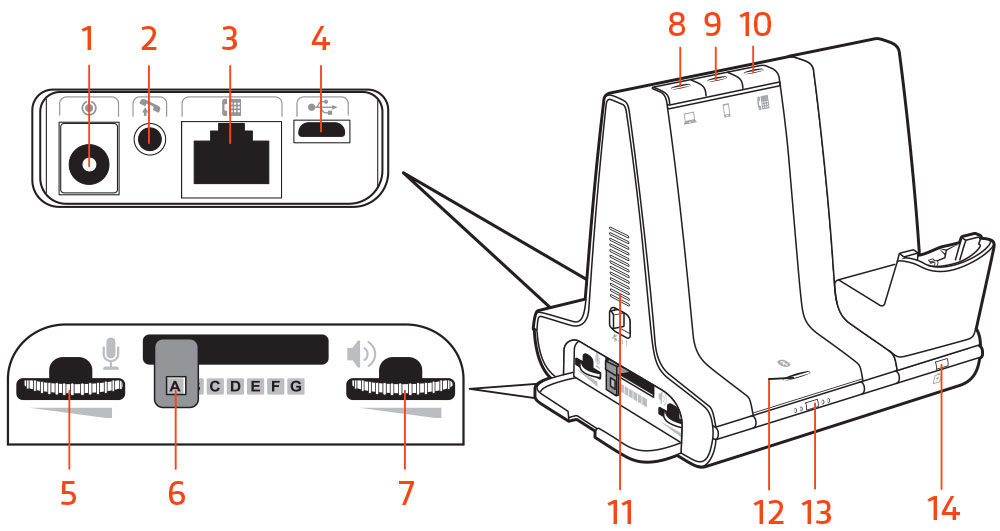 1 2 3 4

8 9 10

A C D E F G

5 6 7

11 12 13 14