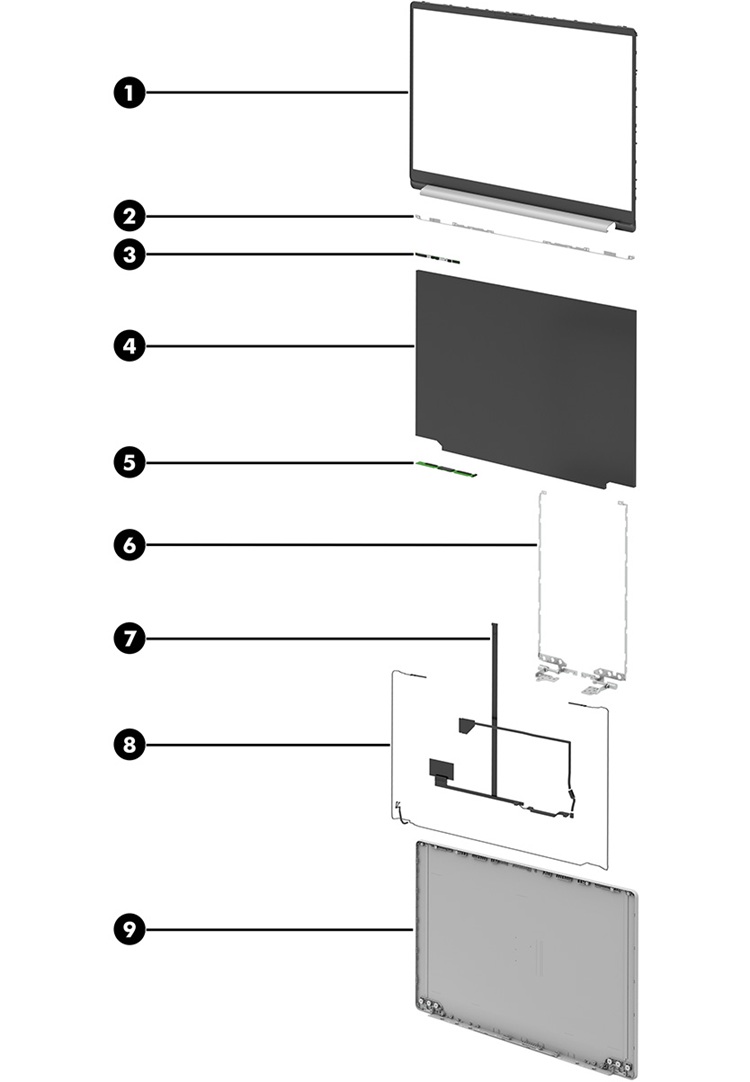 1
2
3
4
5
6
7
8
9