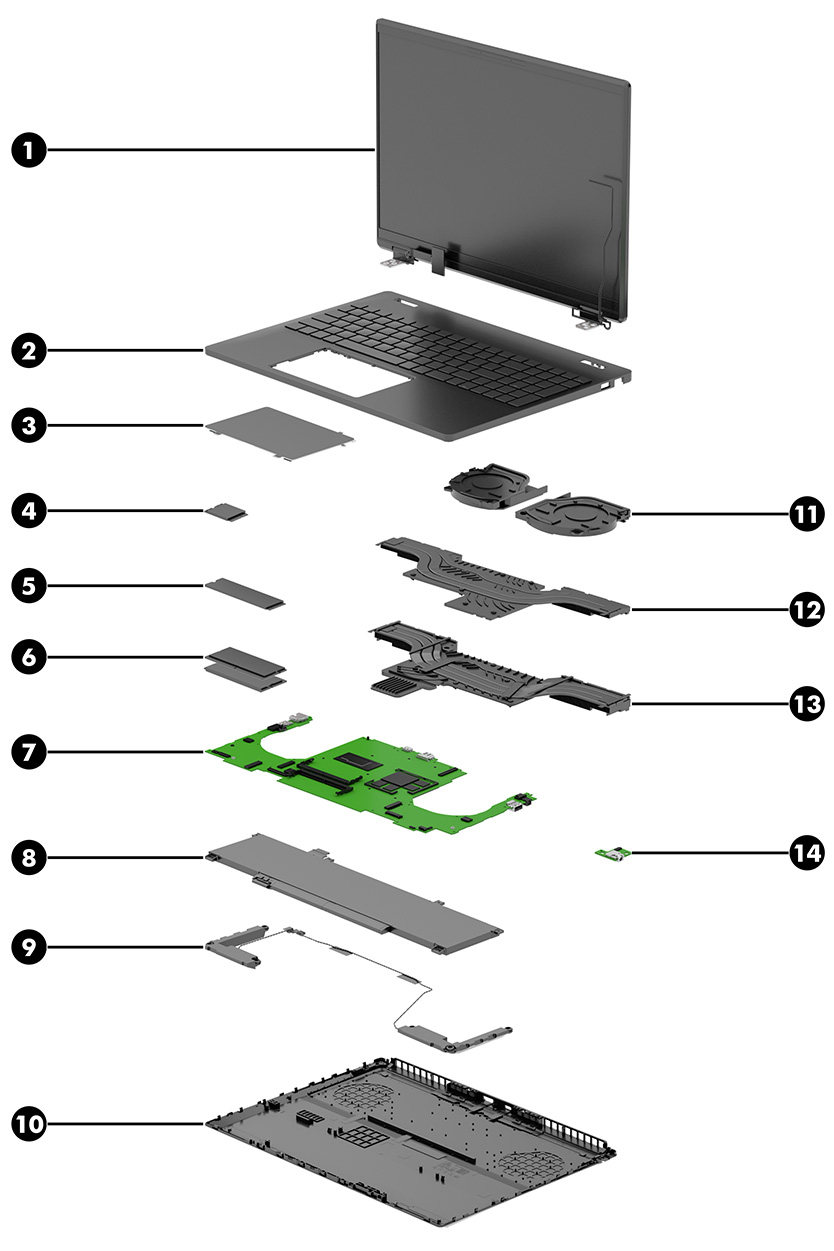 1
2
3
4
5
6
7
8
9
10
11
12
13
14