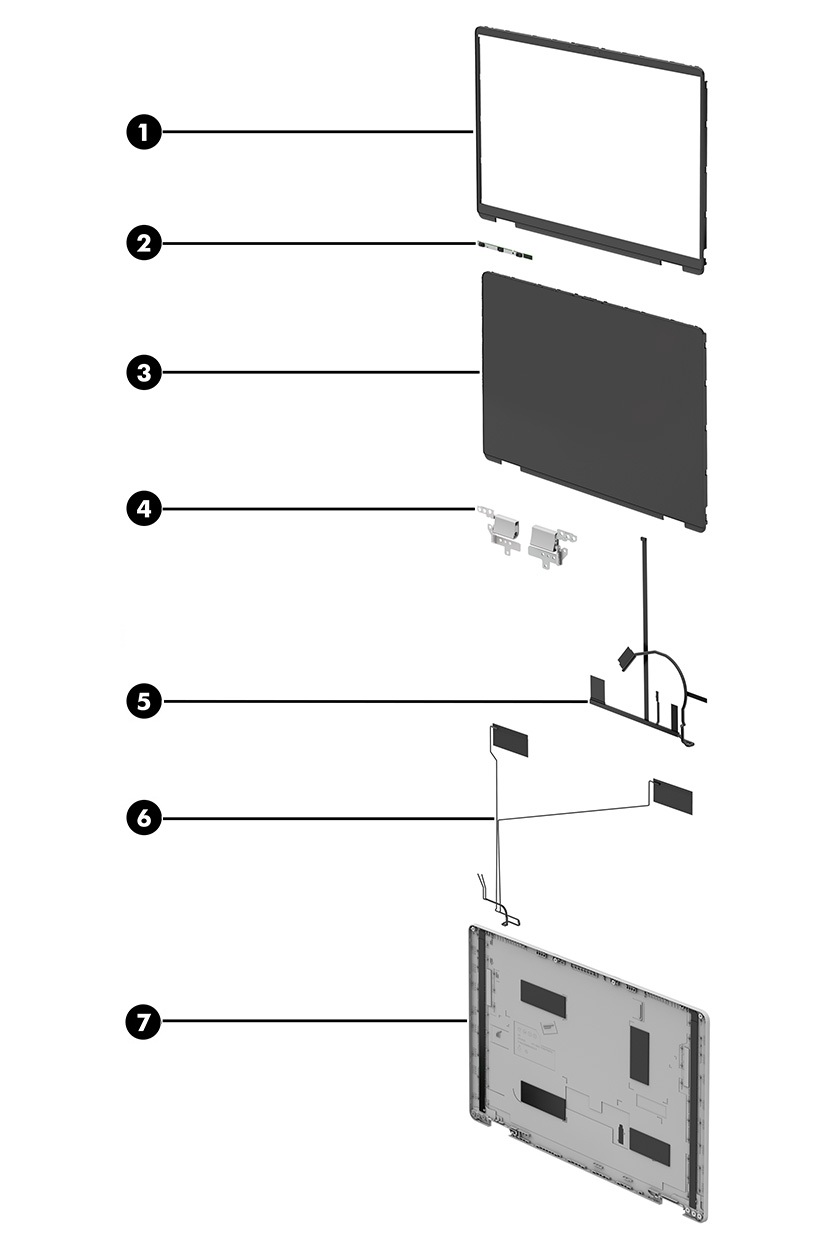 1
2
3
4
5
6
7