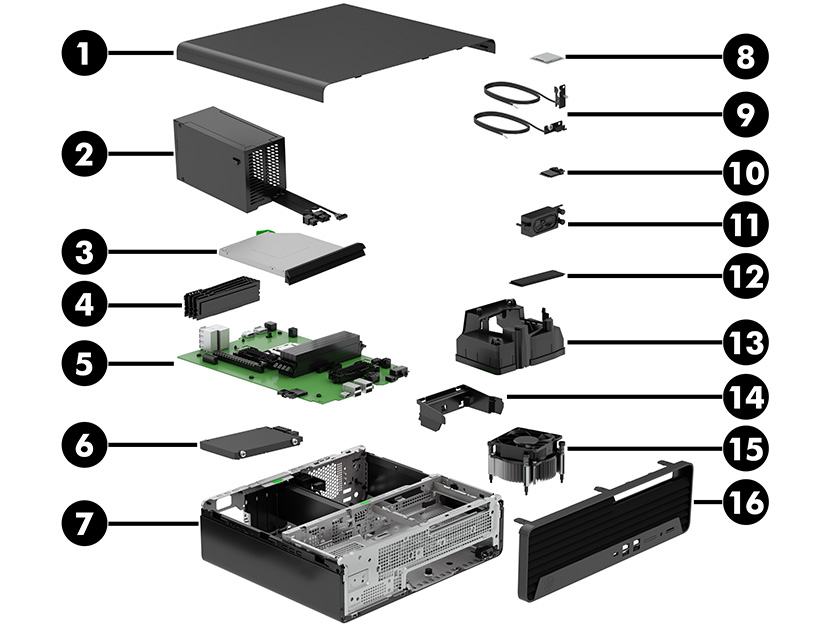 1
2
3
4
5
6
7
8
9
10
11
12
13
14
15
16