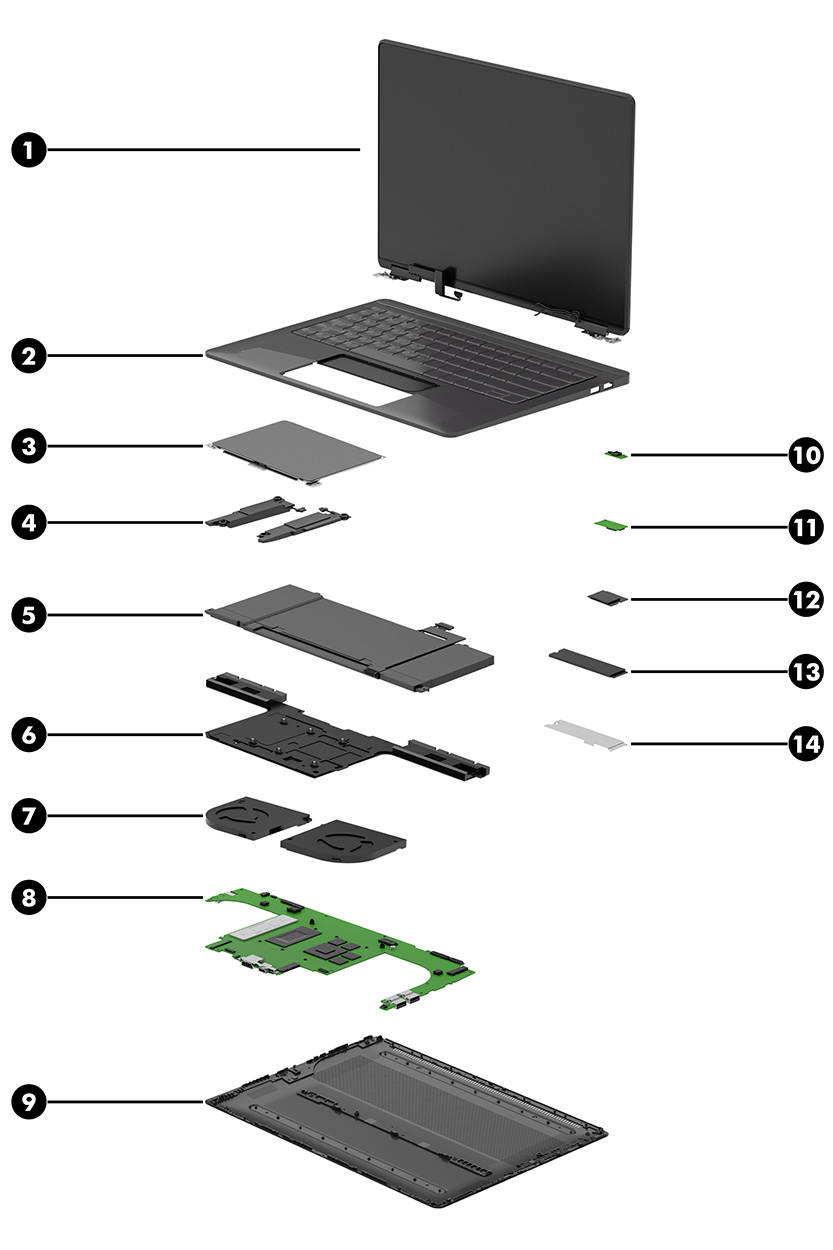 1
2
3
4
5
6
7
8
9
10
11
12
13
14