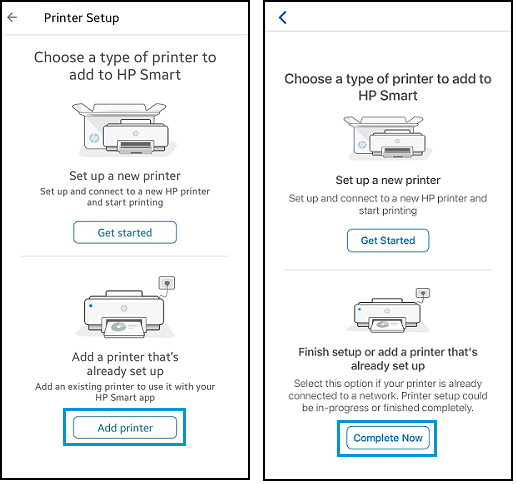 Printer Setup

Choose a type of printer to add to HP Smart

Set up a new printer

Set up and connect to a new HP printer and start printing

Get started

Add a printer that's already set up

Add an existing printer to use it with your HP Smart app

Add printer

Choose a type of printer to add to HP Smart

Set up a new printer

Set up and connect to a new HP printer and start printing

Get Started

Finish setup or add a printer that's already set up

Select this option if your printer is already connected to a network. Printer setup could be in-progress or finished completely.

Complete Now