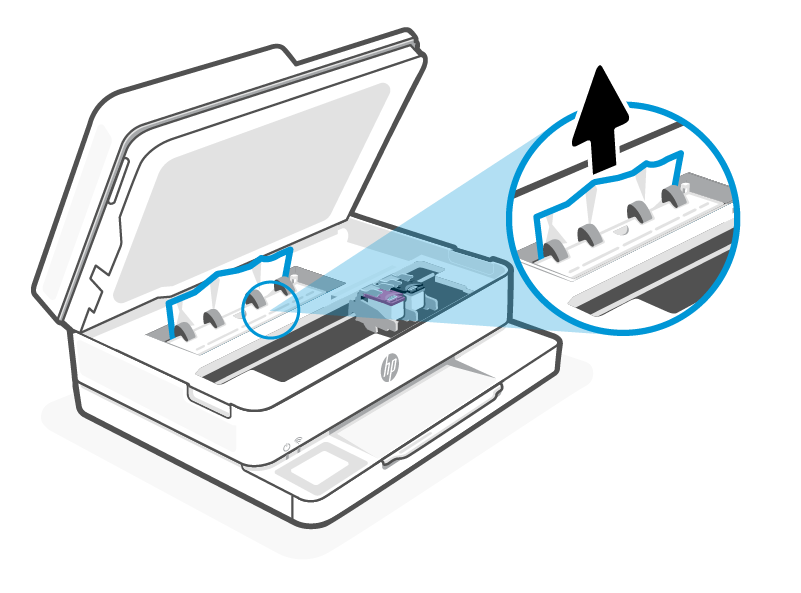 hp