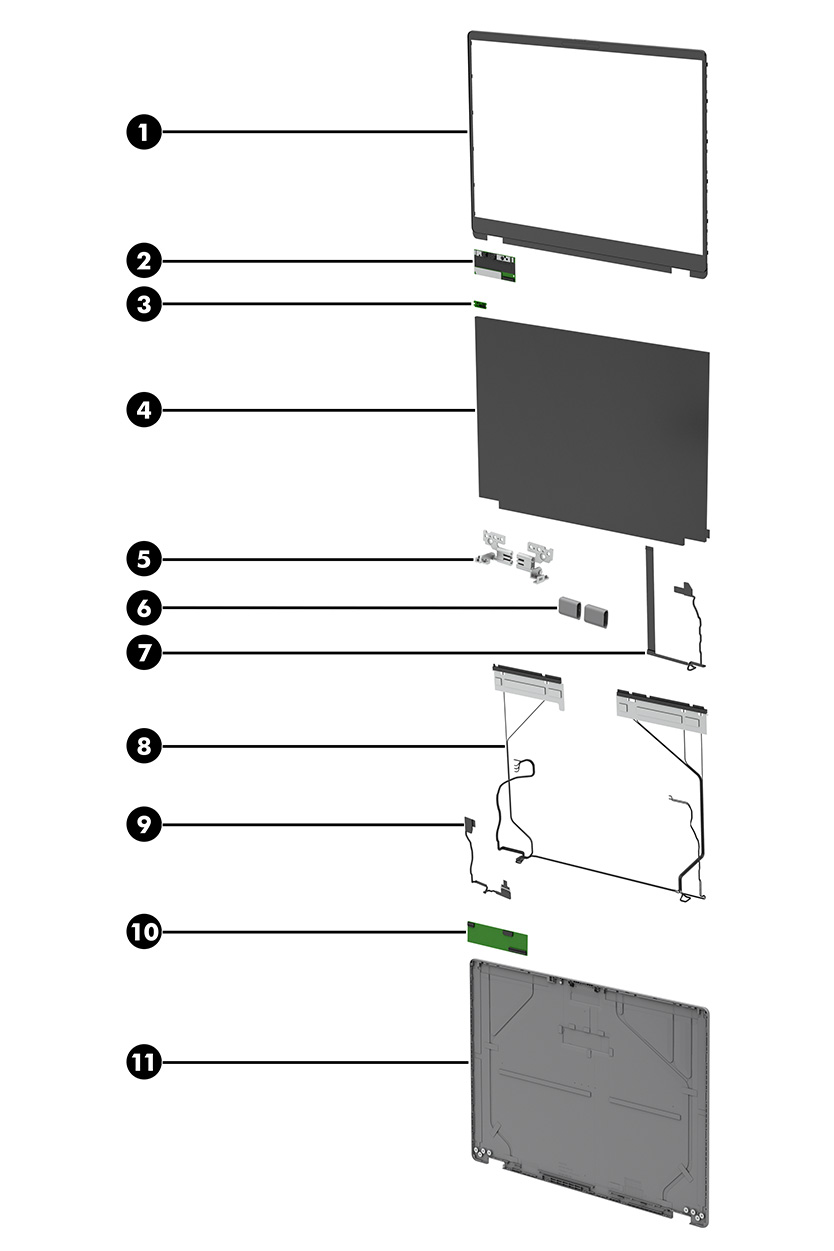 1
2
3
4
5
6
7
8
9
10
11