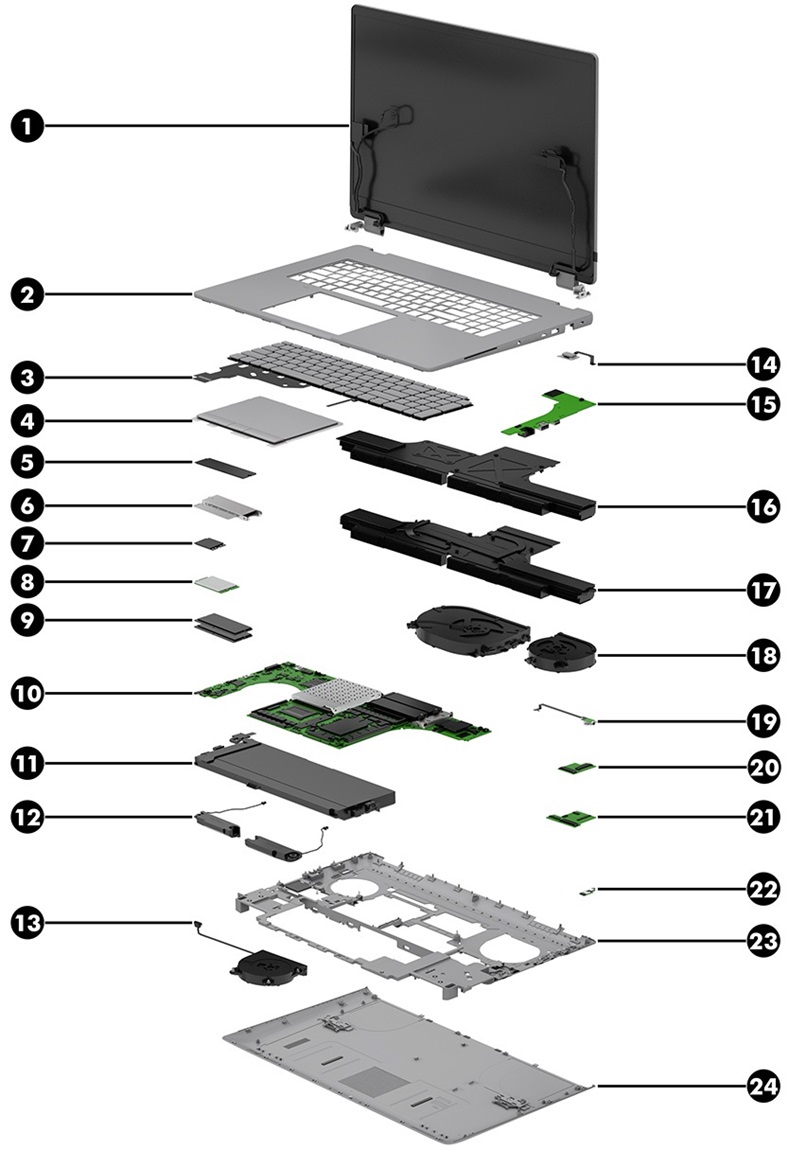 1
2
3
4
5
6
7
8
9
10
11
12
13
14
15
16
17
18
19
20
21
22
23
24