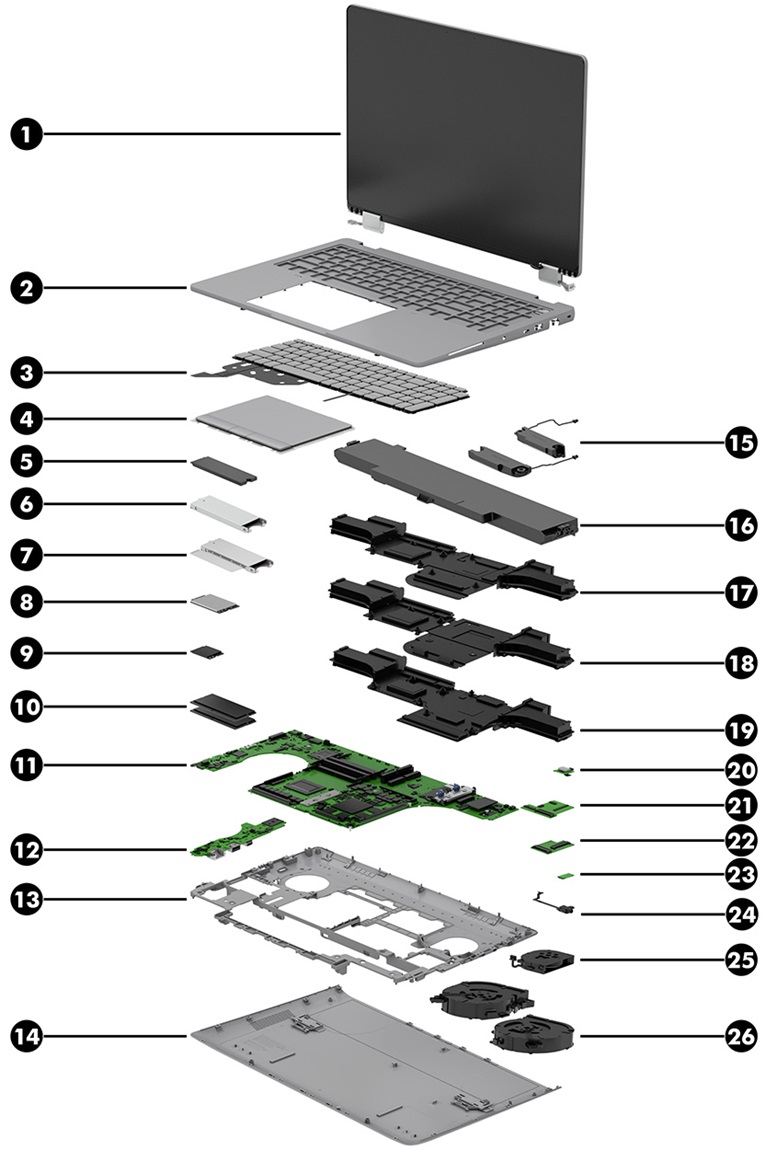 1
2
3
4
5
6
7
8
9
10
11
12
13
14
15
16
17
18
19
20
21
22
23
24
25
26