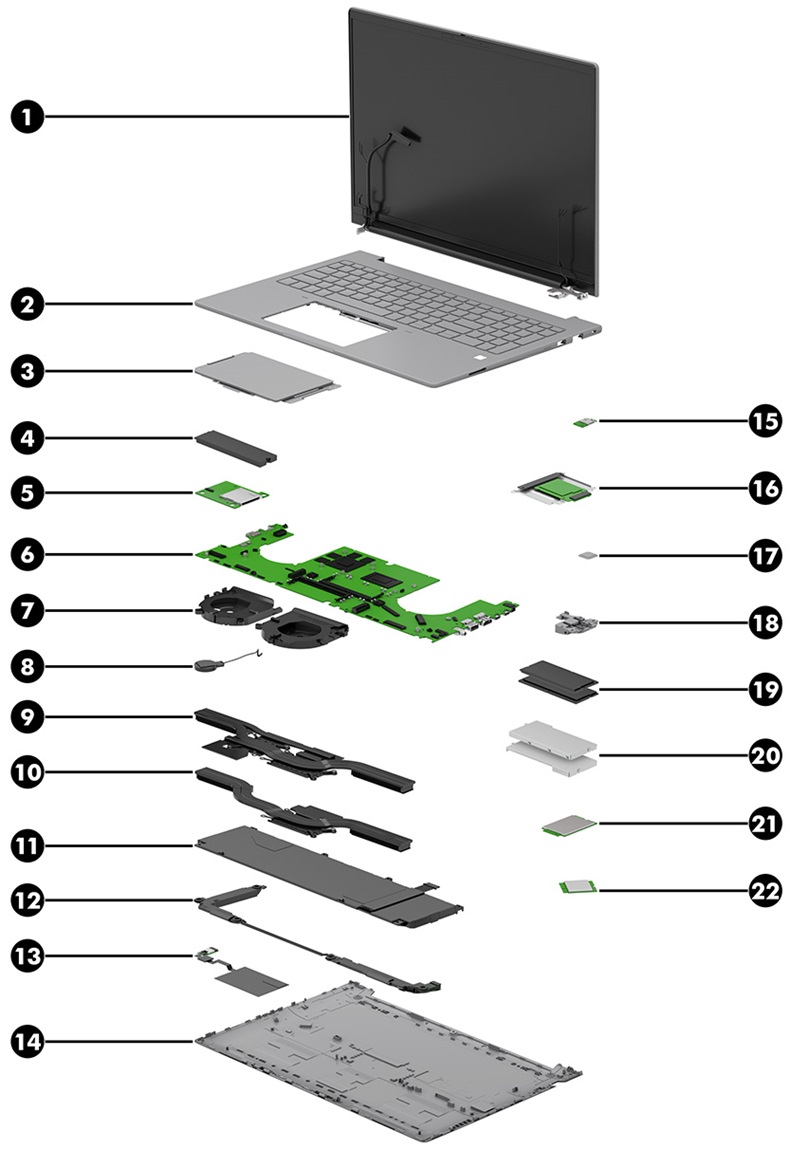 1
2
3
4
5
6
7
8
9
10
11
12
13
14
15
16
17
18
19
20
21
22