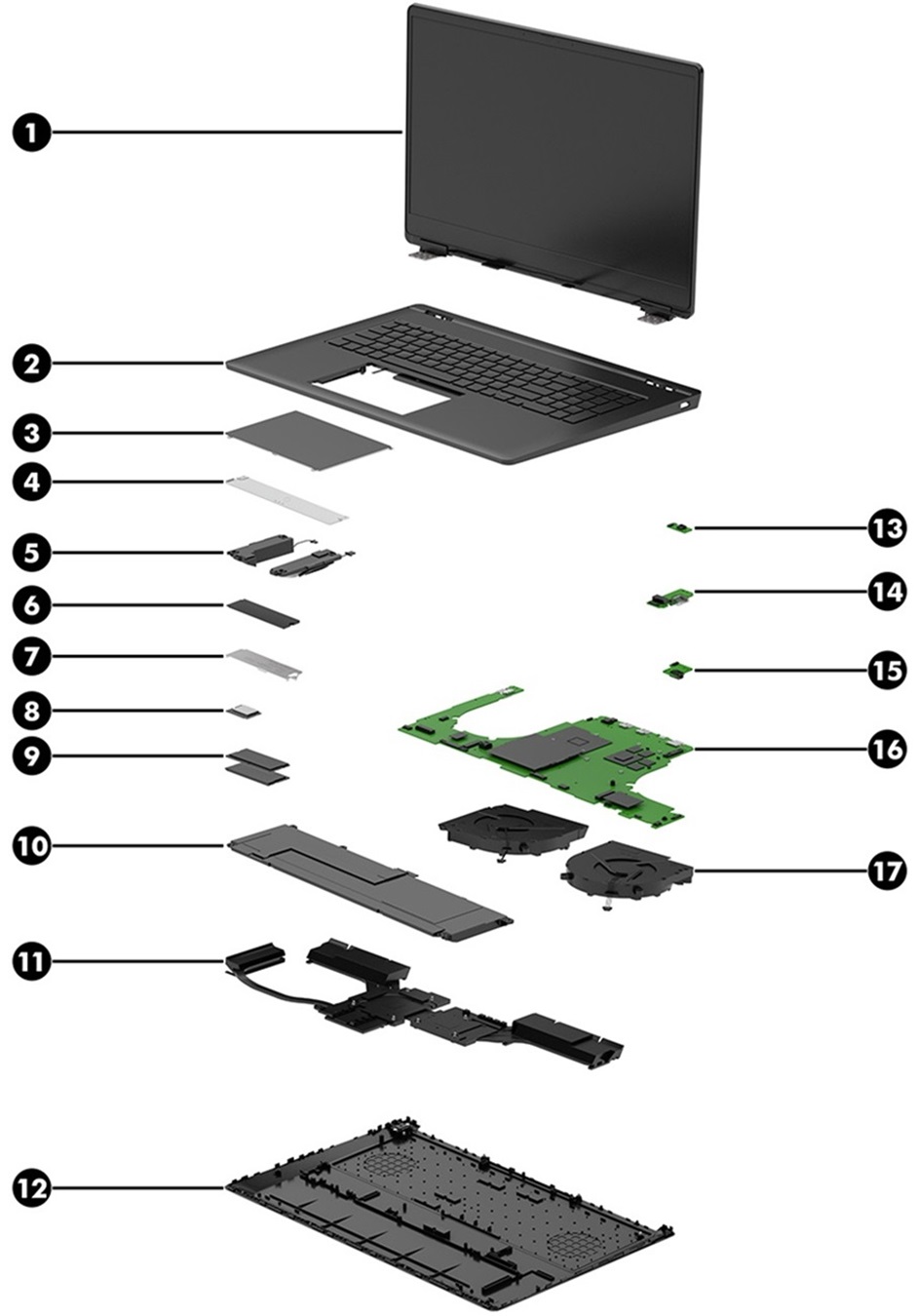 1
2
3
4
5
6
7
8
9
10
11
12
13
14
15
16
17