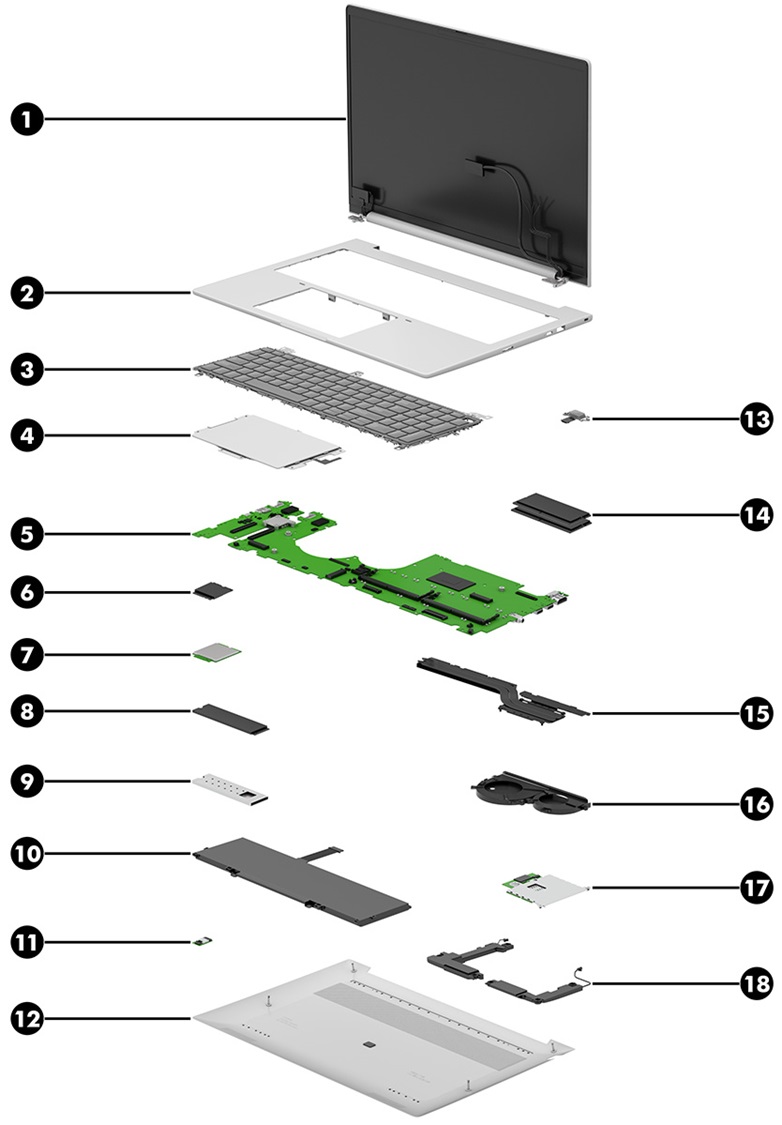 1
2
3
4
5
6
7
8
9
10
11
12
13
14
15
16
17
18