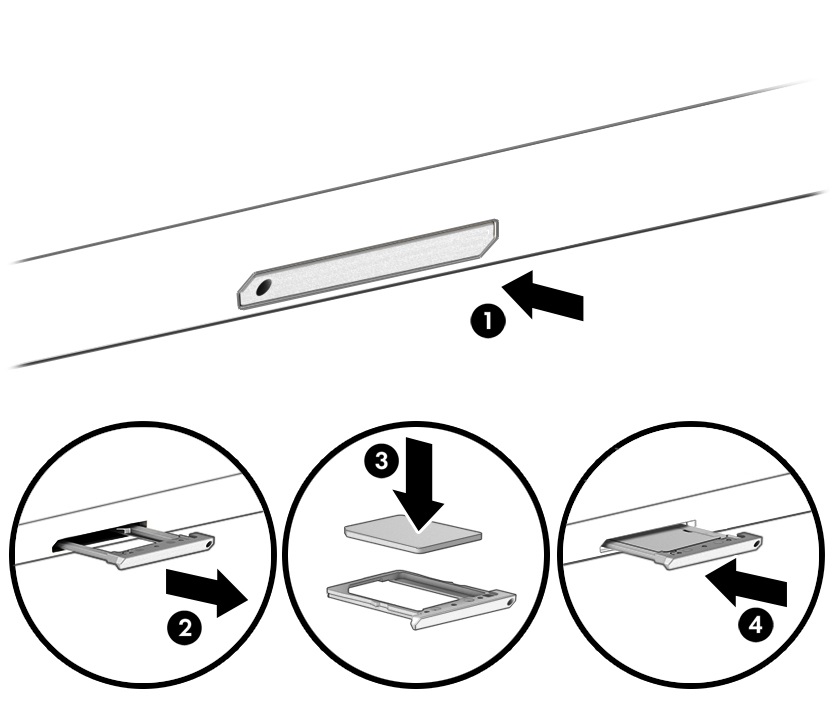 1

2

3

4