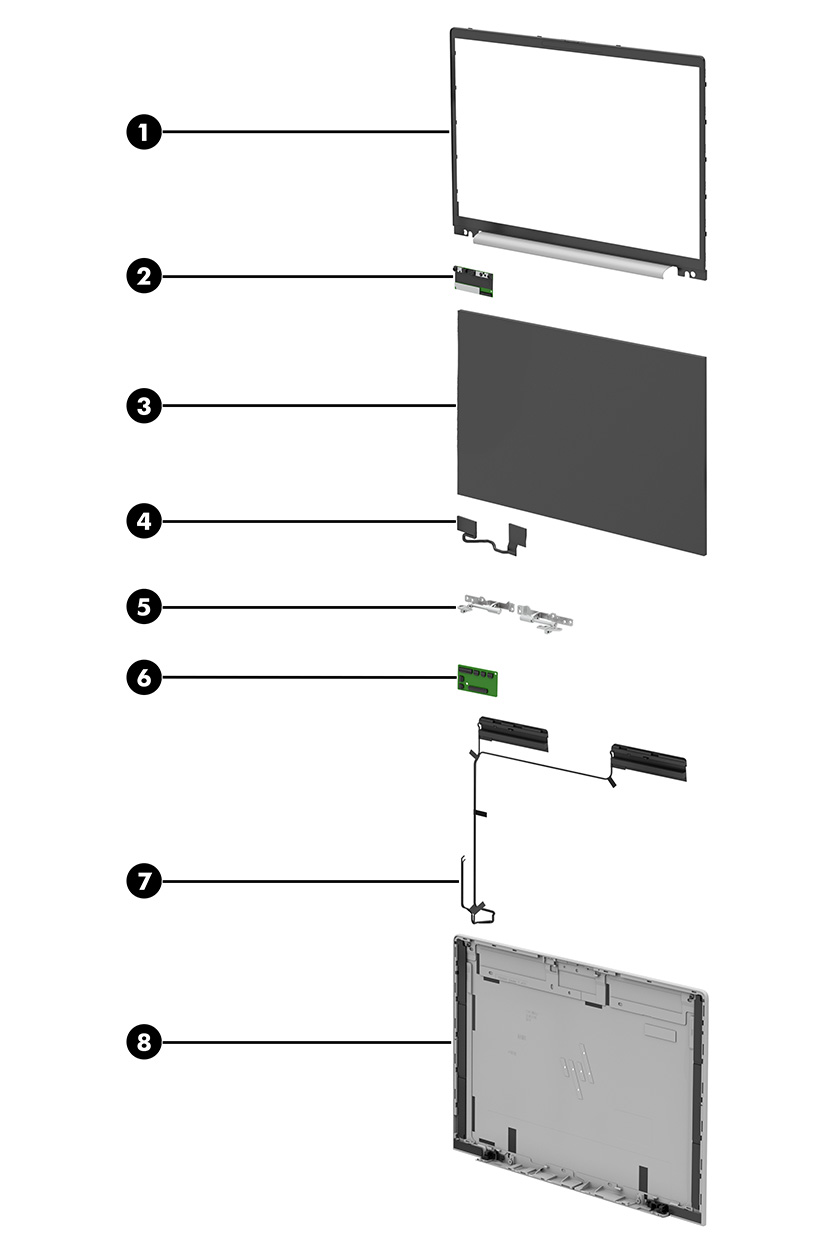 1
2
3
4
5
6
7
8