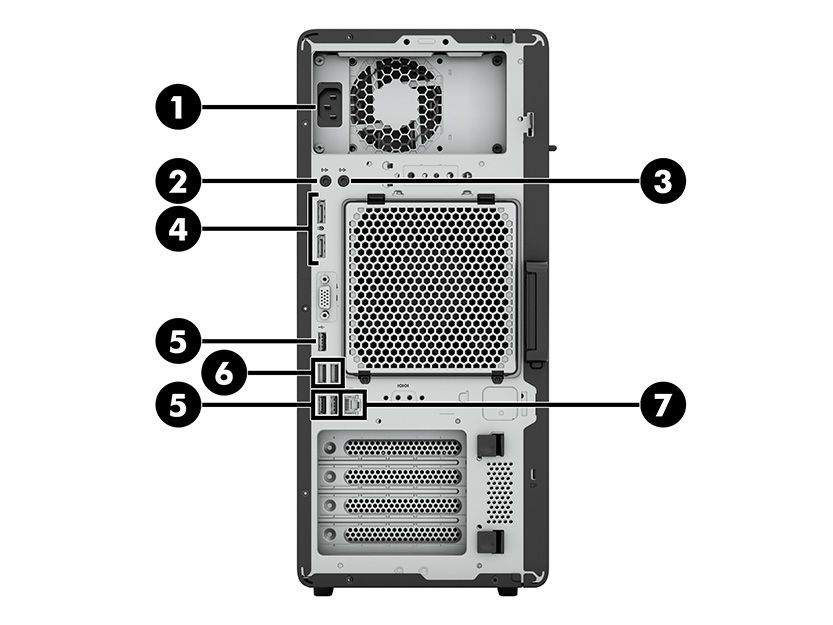 1
2
3
4
5
6
5
7