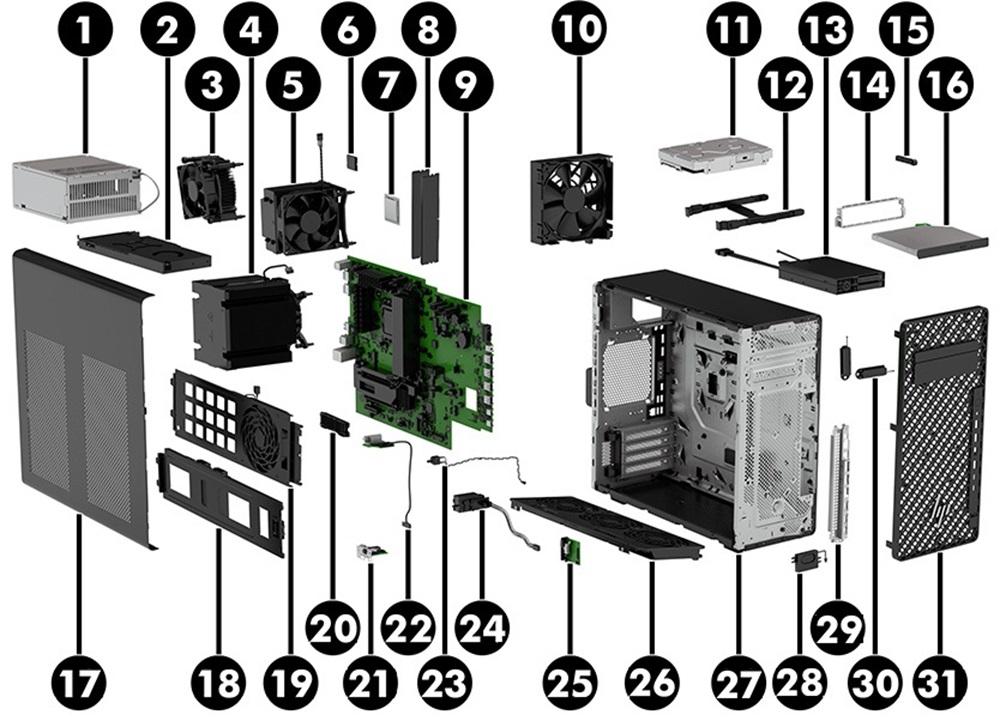 1 2 3 4 5 6 7 8 9 10 11 12 13 14 15 16

17 18 19 20 21 22 23 24 25 26 27 28 29 30 31