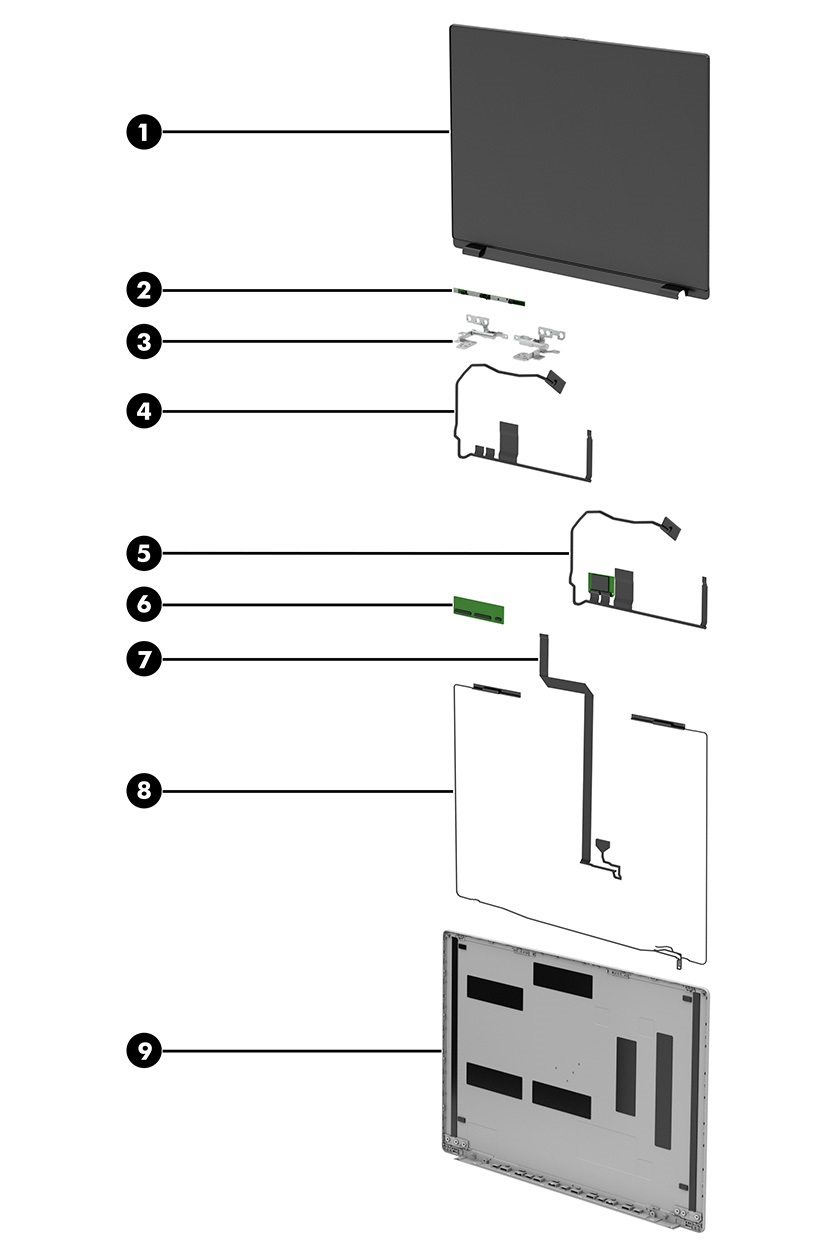 1
2
3
4
5
6
7
8
9