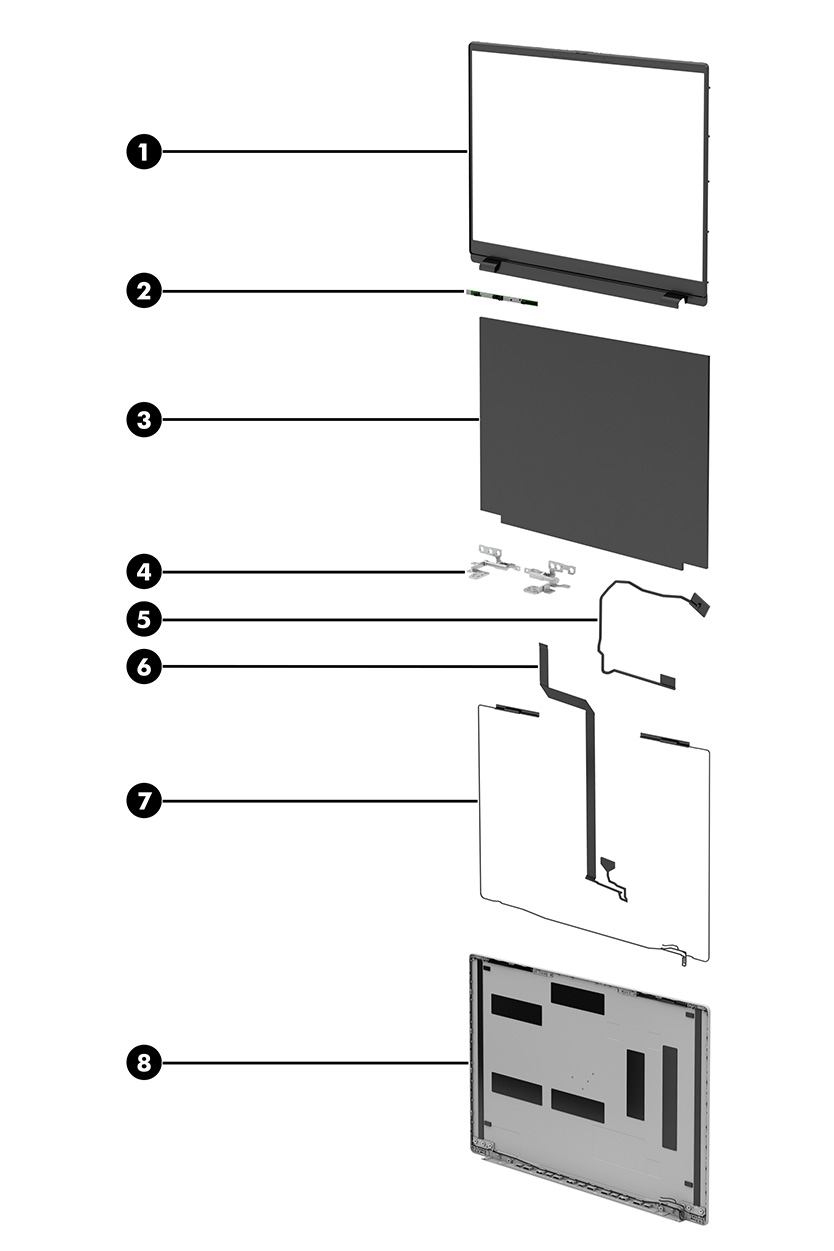 1
2
3
4
5
6
7
8