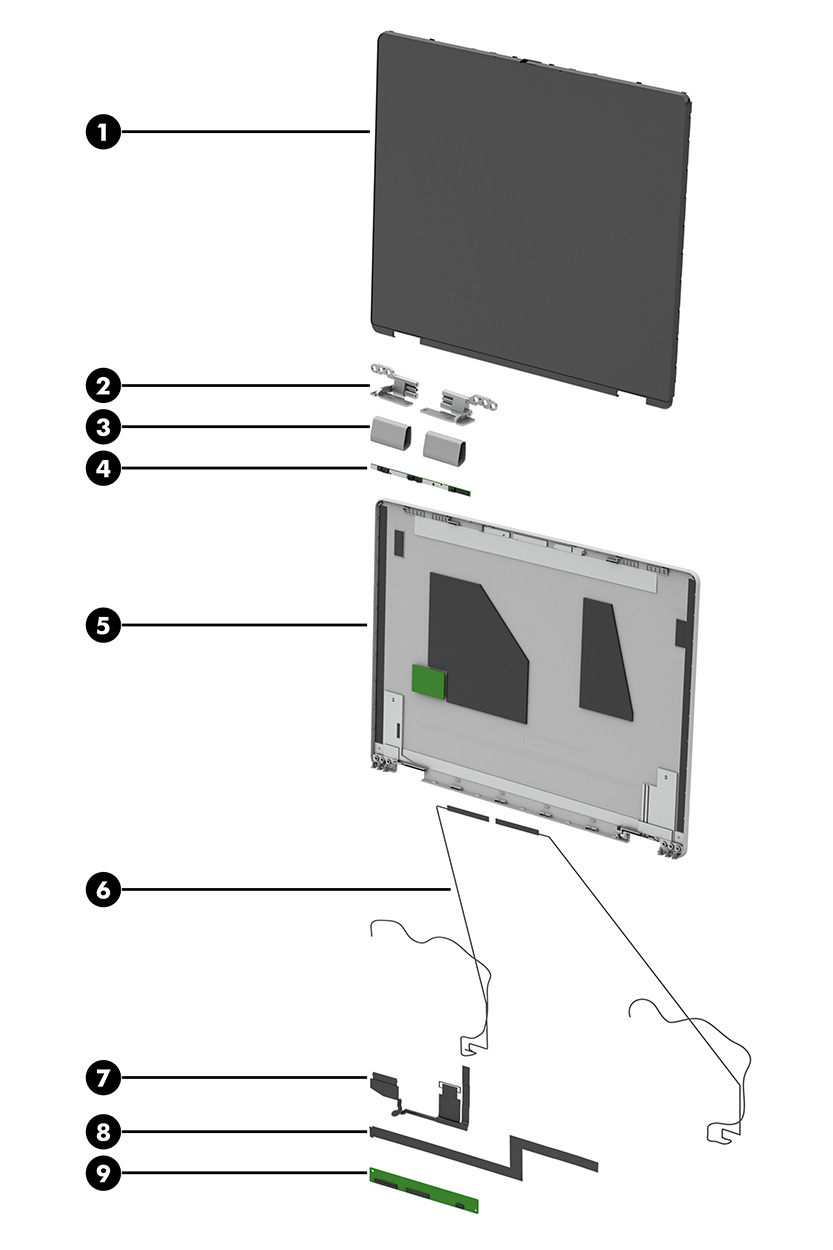 1
2
3
4
5
6
7
8
9