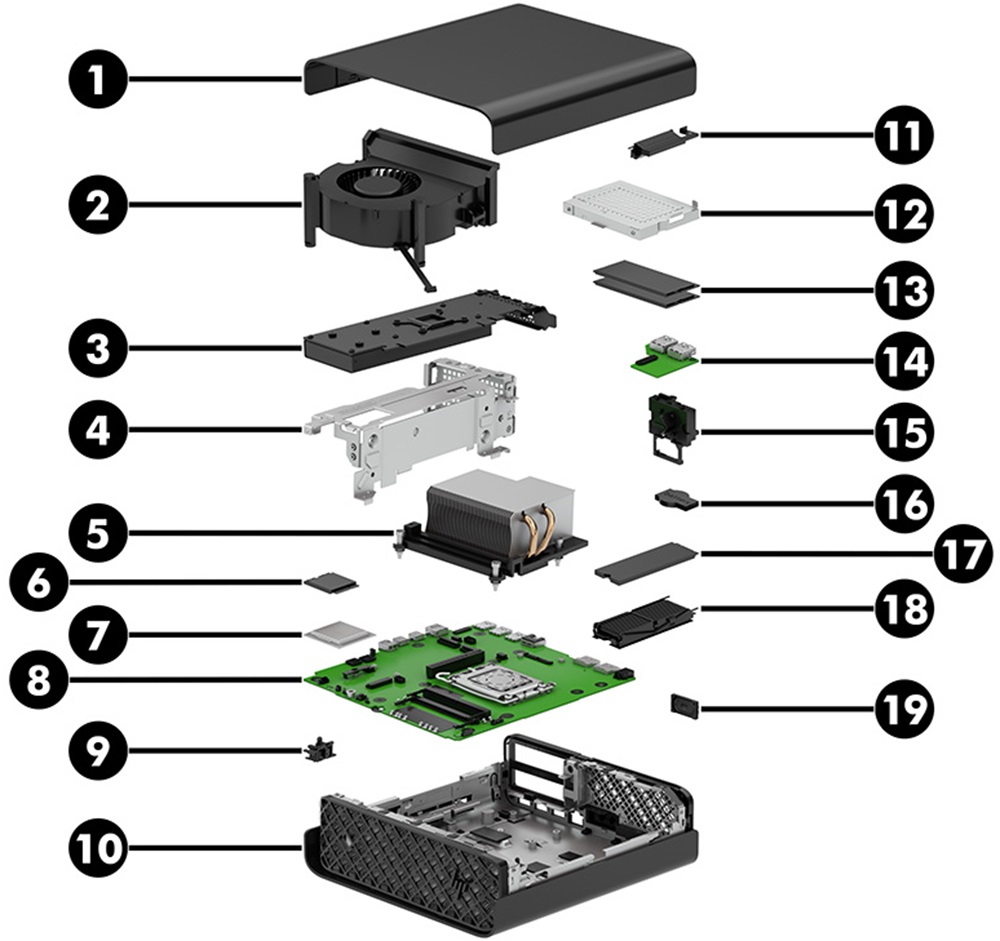 1
2
3
4
5
6
7
8
9
10
11
12
13
14
15
16
17
18
19