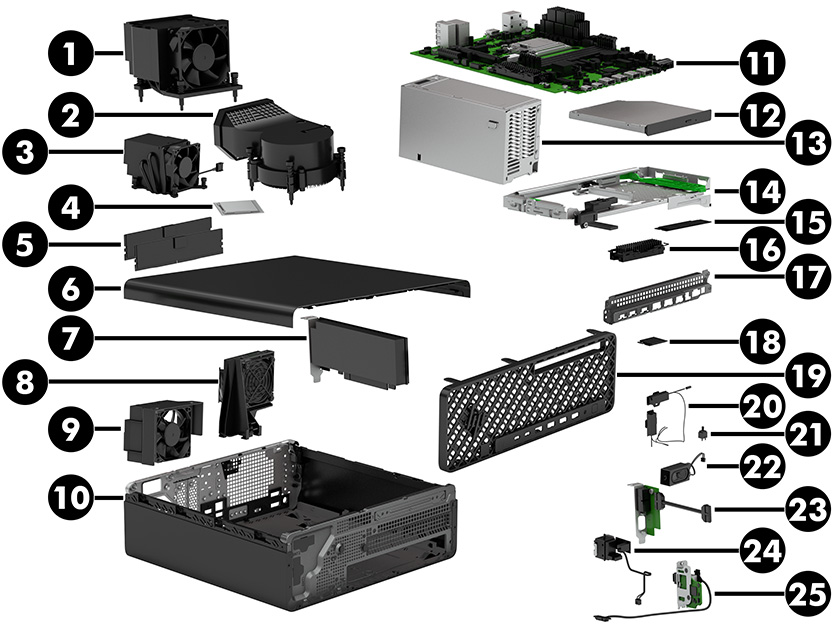 1
2
3
4
5
6
7
8
9
10
11
12
13
14
15
16
17
18
19
20
21
22
23
24
25