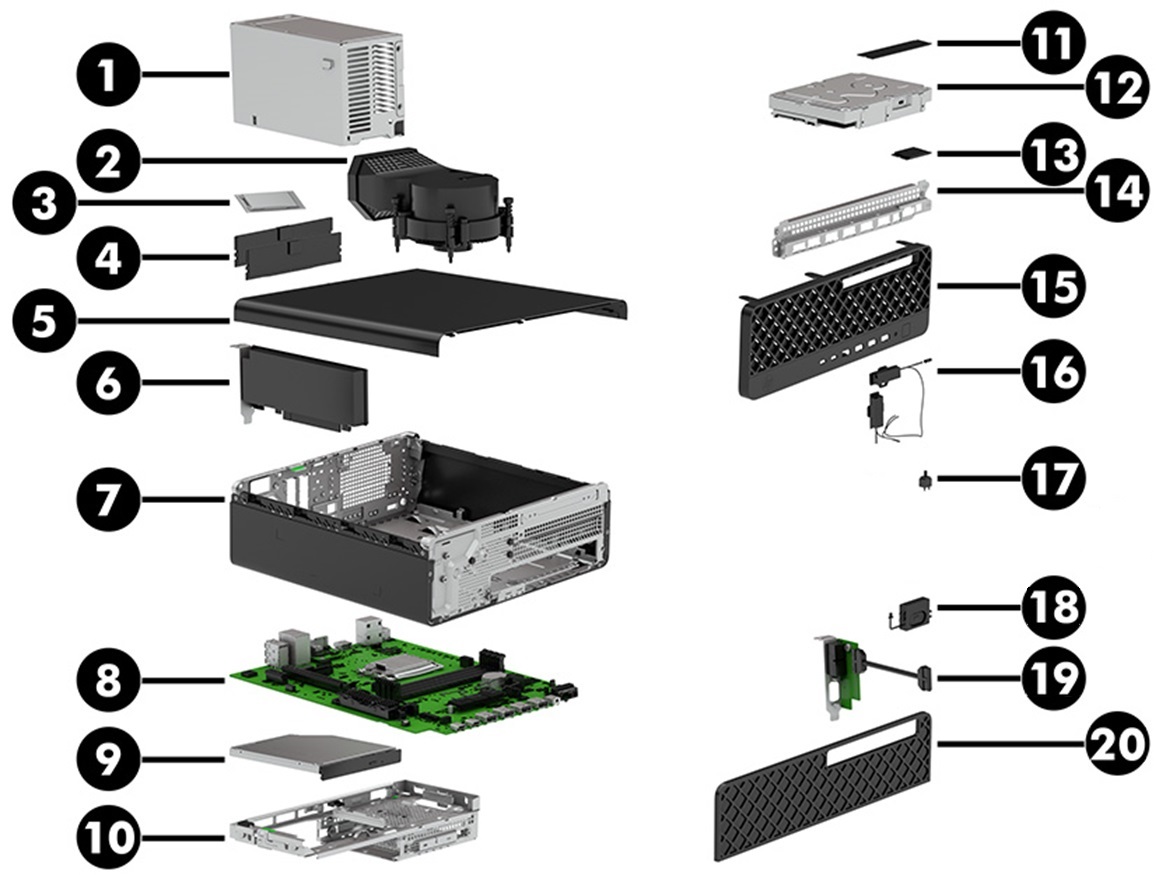 1
2
3
4
5
6
7
8
9
10
11
12
13
14
15
16
17
18
19
20