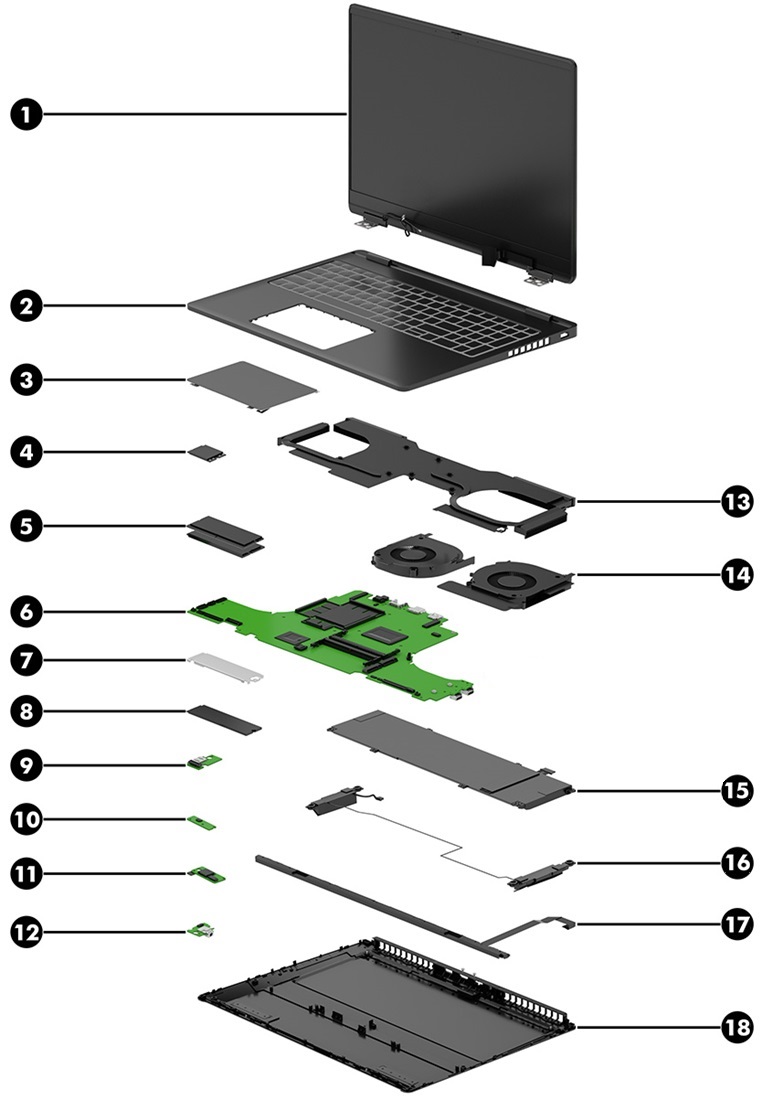 1
2
3
4
5
6
7
8
9
10
11
12
13
14
15
16
17
18