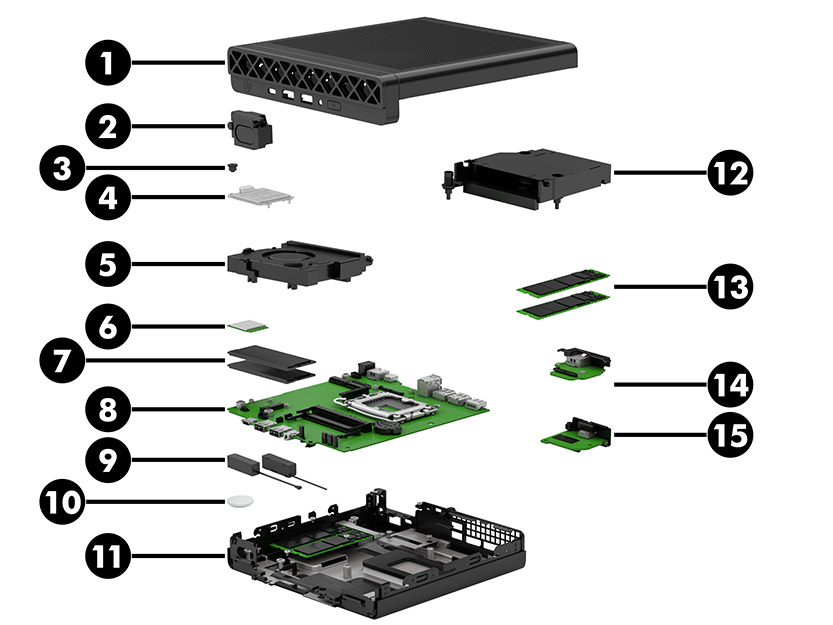 1
2
3
4
5
6
7
8
9
10
11
12
13
14
15