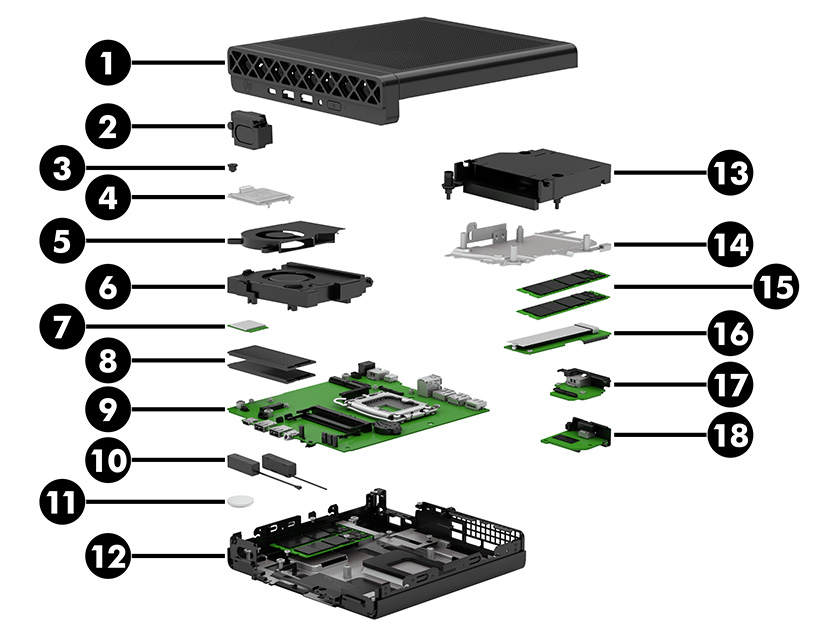 1
2
3
4
5
6
7
8
9
10
11
12
13
14
15
16
17
18