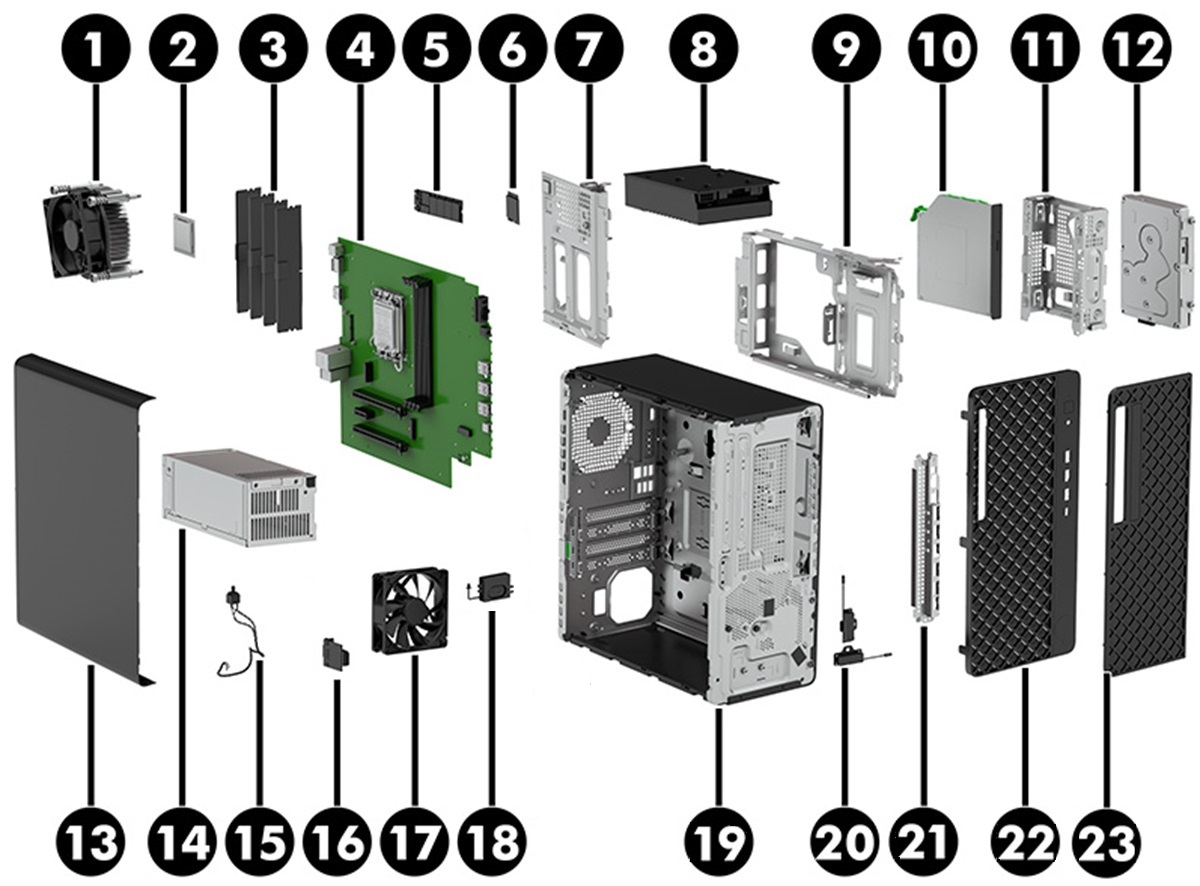 1 2 3 4 5 6 7 8 9 10 11 12

13 14 15 16 17 18 19 20 21 22 23