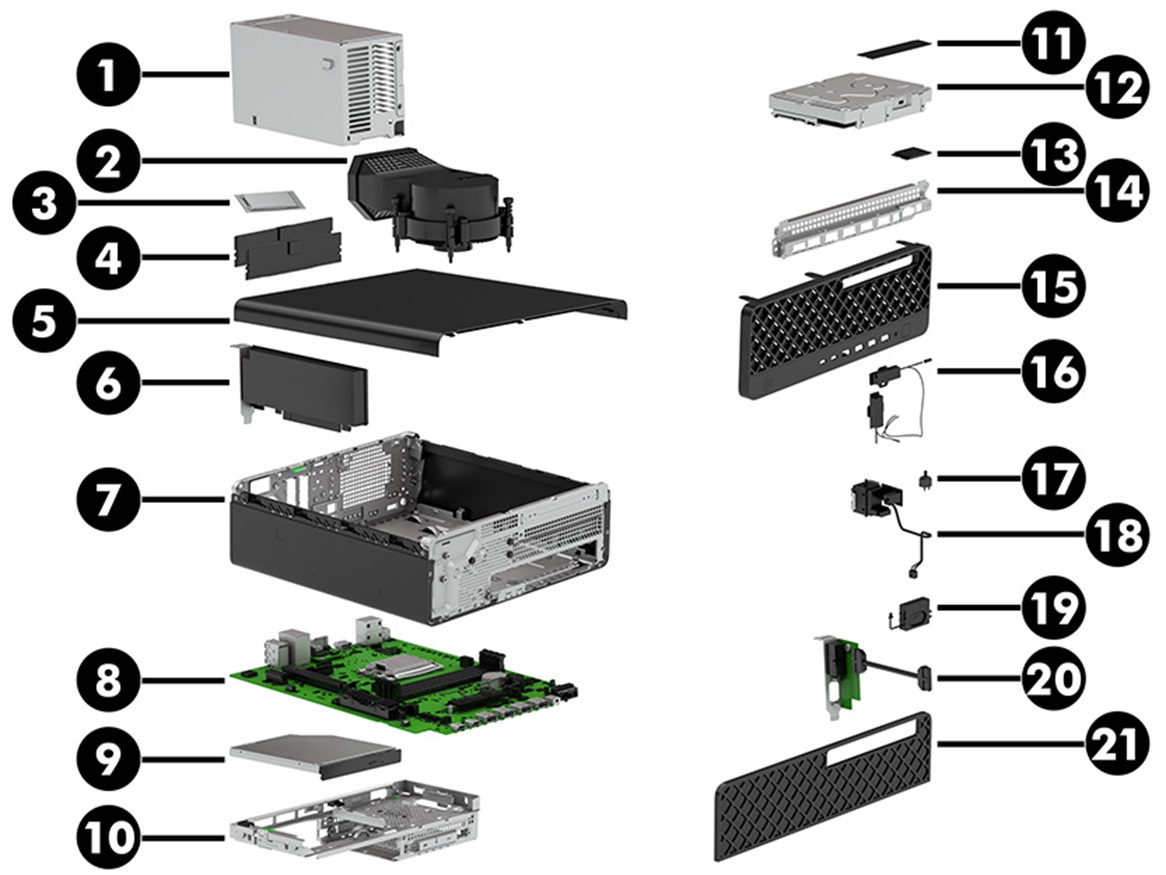 1
2
3
4
5
6
7
8
9
10
11
12
13
14
15
16
17
18
19
20
21