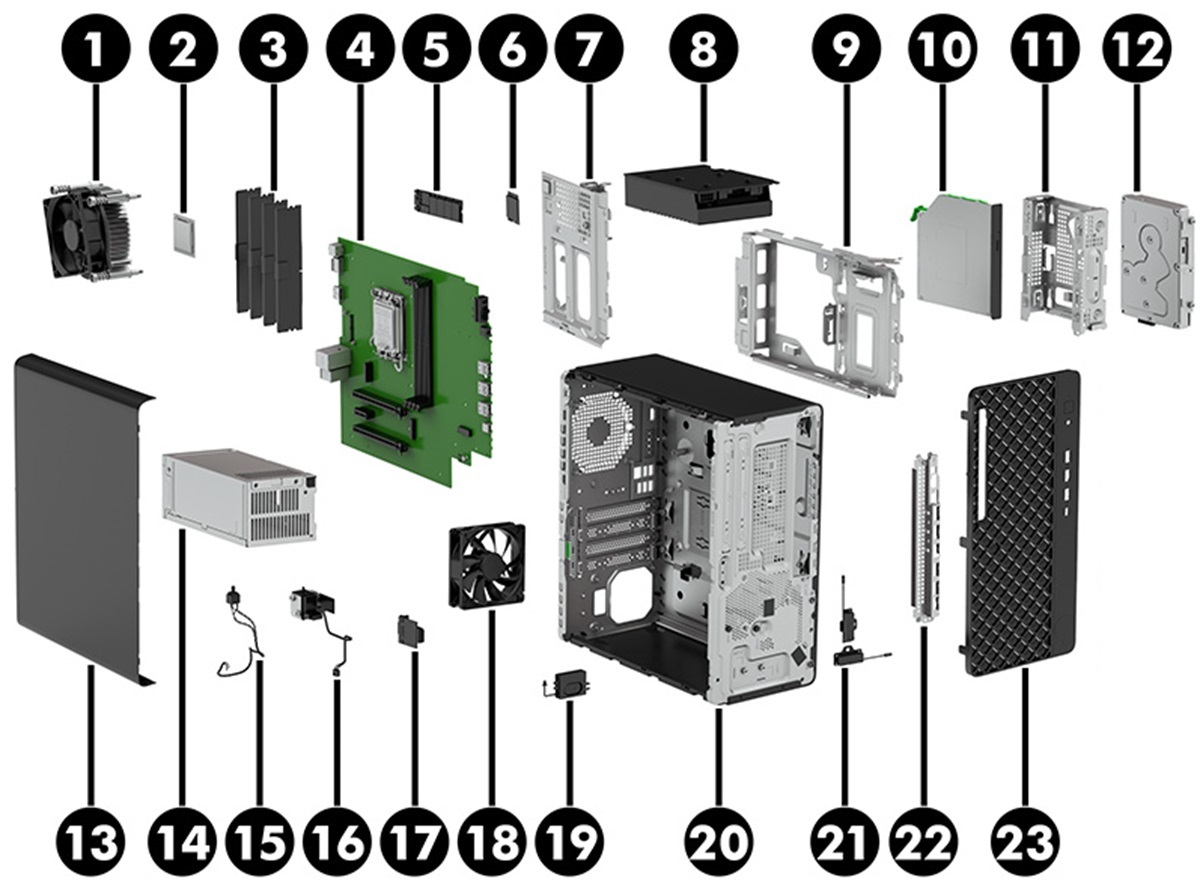 1 2 3 4 5 6 7 8 9 10 11 12

13 14 15 16 17 18 19 20 21 22 23