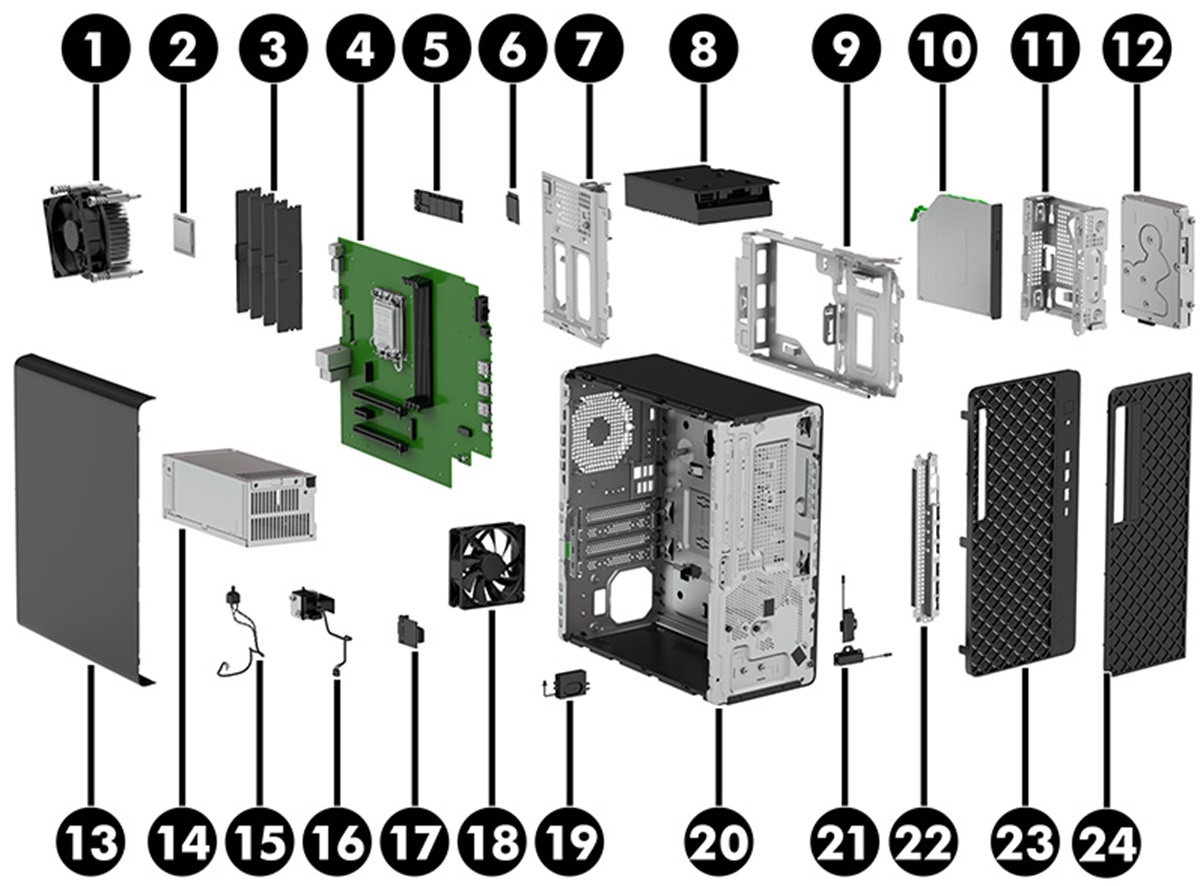 1 2 3 4 5 6 7 8 9 10 11 12

13 14 15 16 17 18 19 20 21 22 23 24