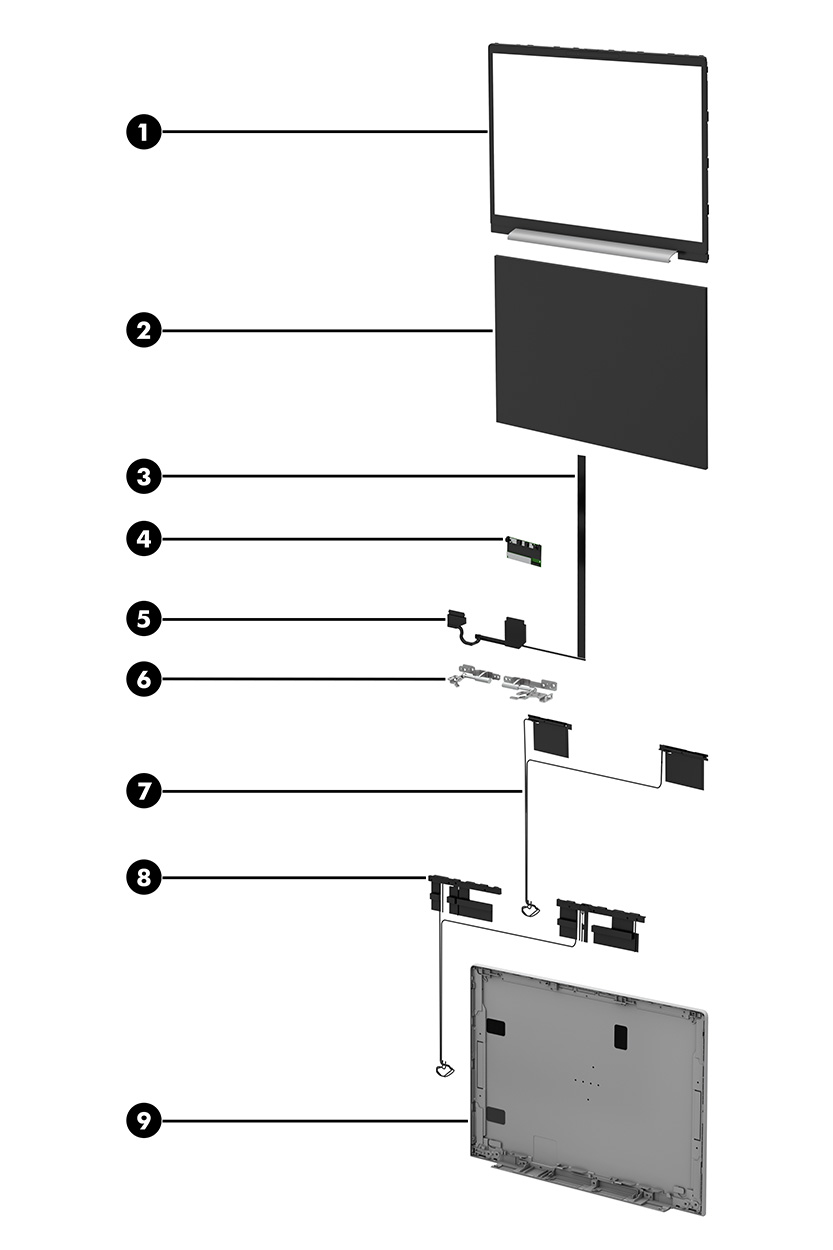 1
2
3
4
5
6
7
8
9