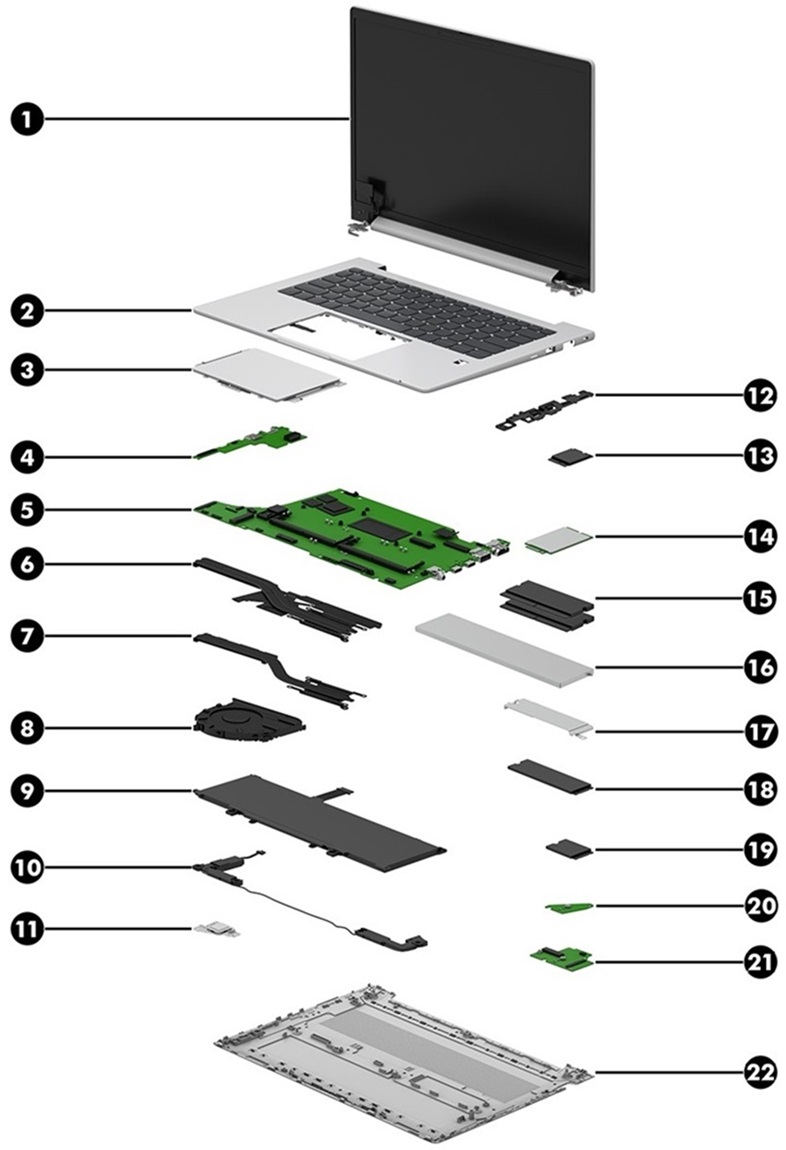 1
2
3
4
5
6
7
8
9
10
11
12
13
14
15
16
17
18
19
20
21
22