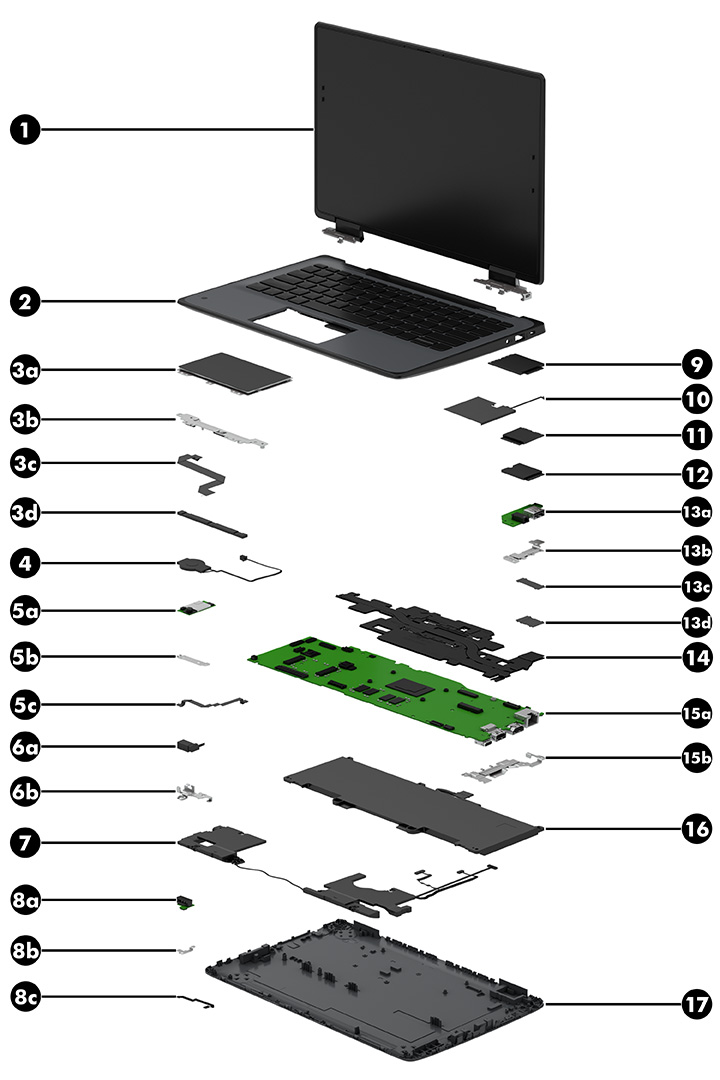 1
2
3a
3b
3c
3d
4
5a
5b
5c
6a
6b
7
8a
8b
8c
9
10
11
12
13a
13b
13c
13d
14
15a
15b
16
17