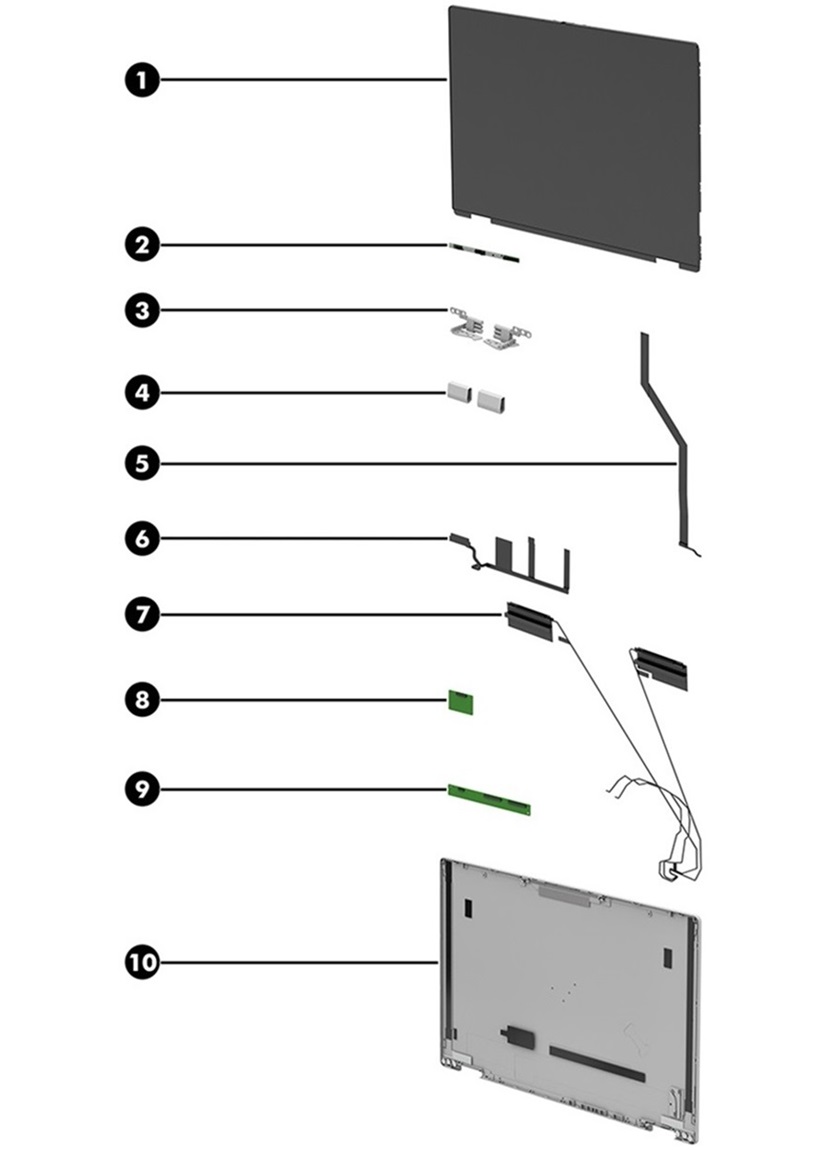 1
2
3
4
5
6
7
8
9
10