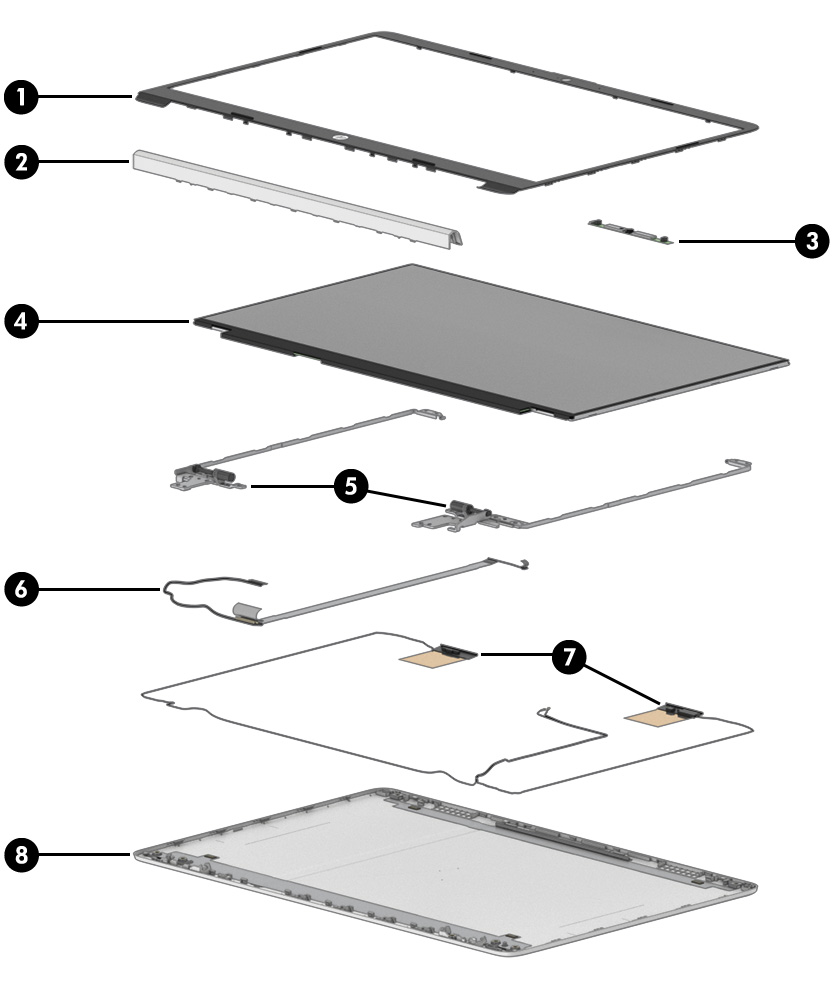 1
2
3
4
5
6
7
8